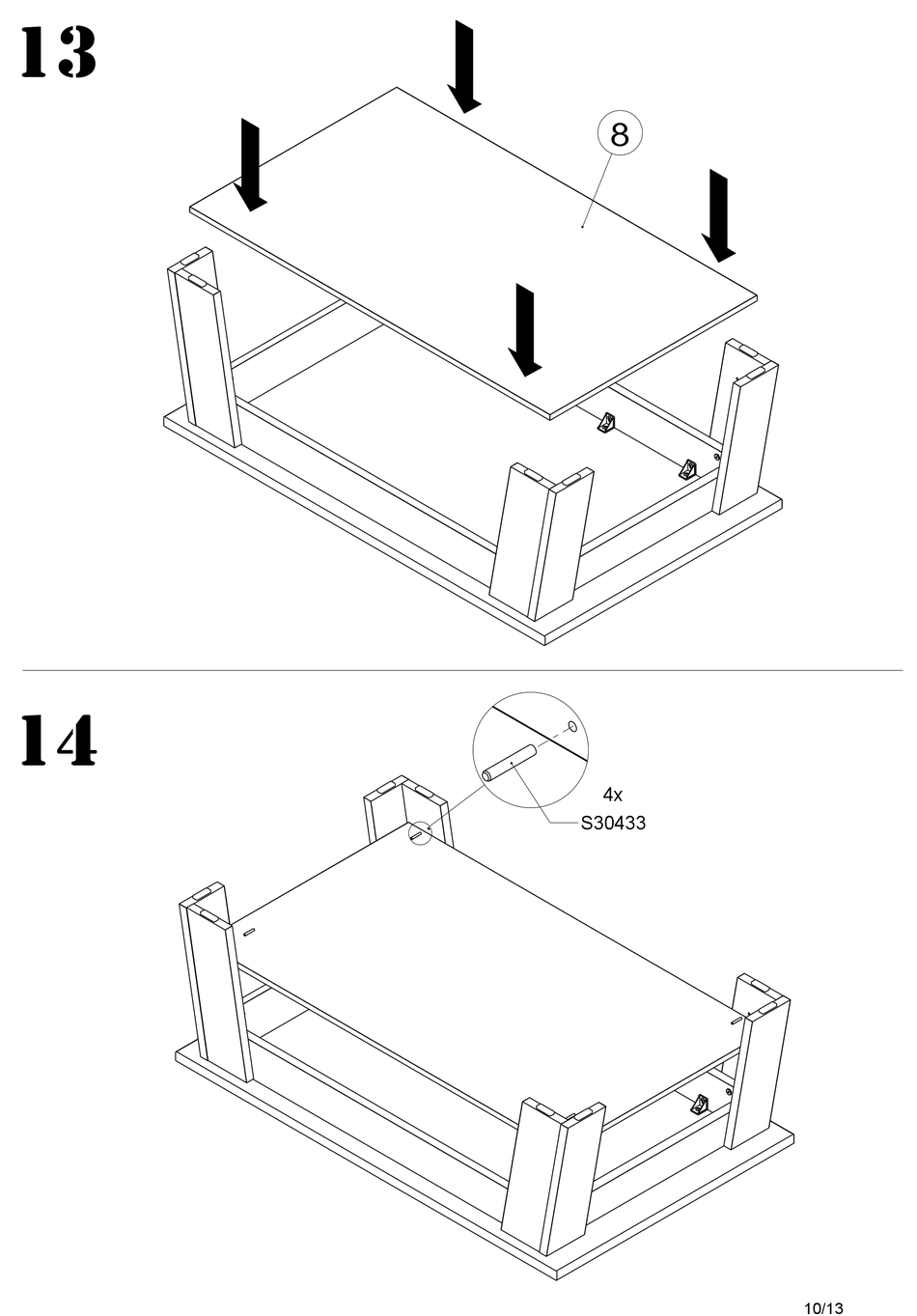 13

8

14

4x
S30433

10/13