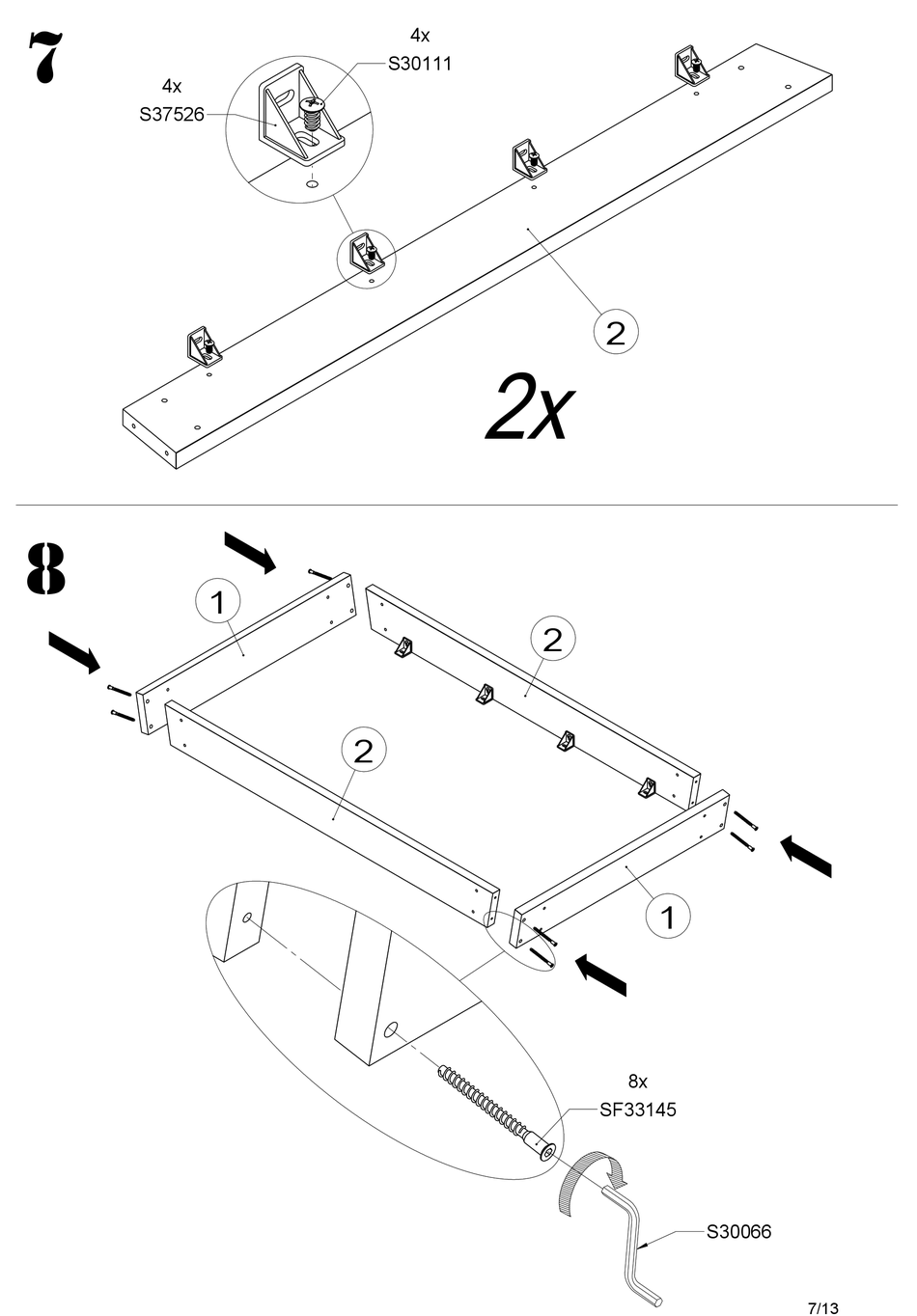 7

4x
S30111

4x
S37526

2

2x

8

1

2

2

1

8x
SF33145

S30066

7/13