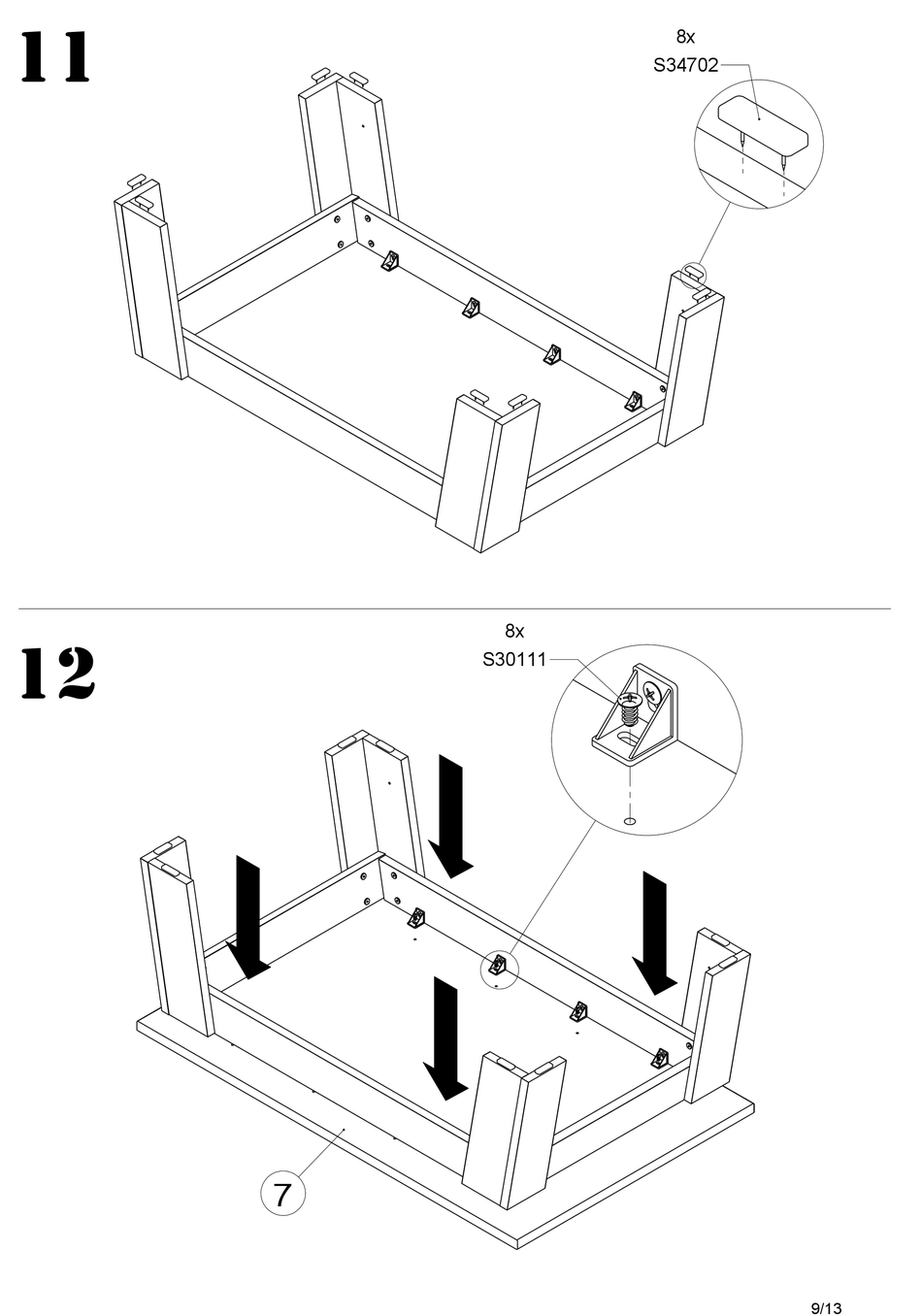 11

8x
S34702

12

8x
S30111

7

9/13