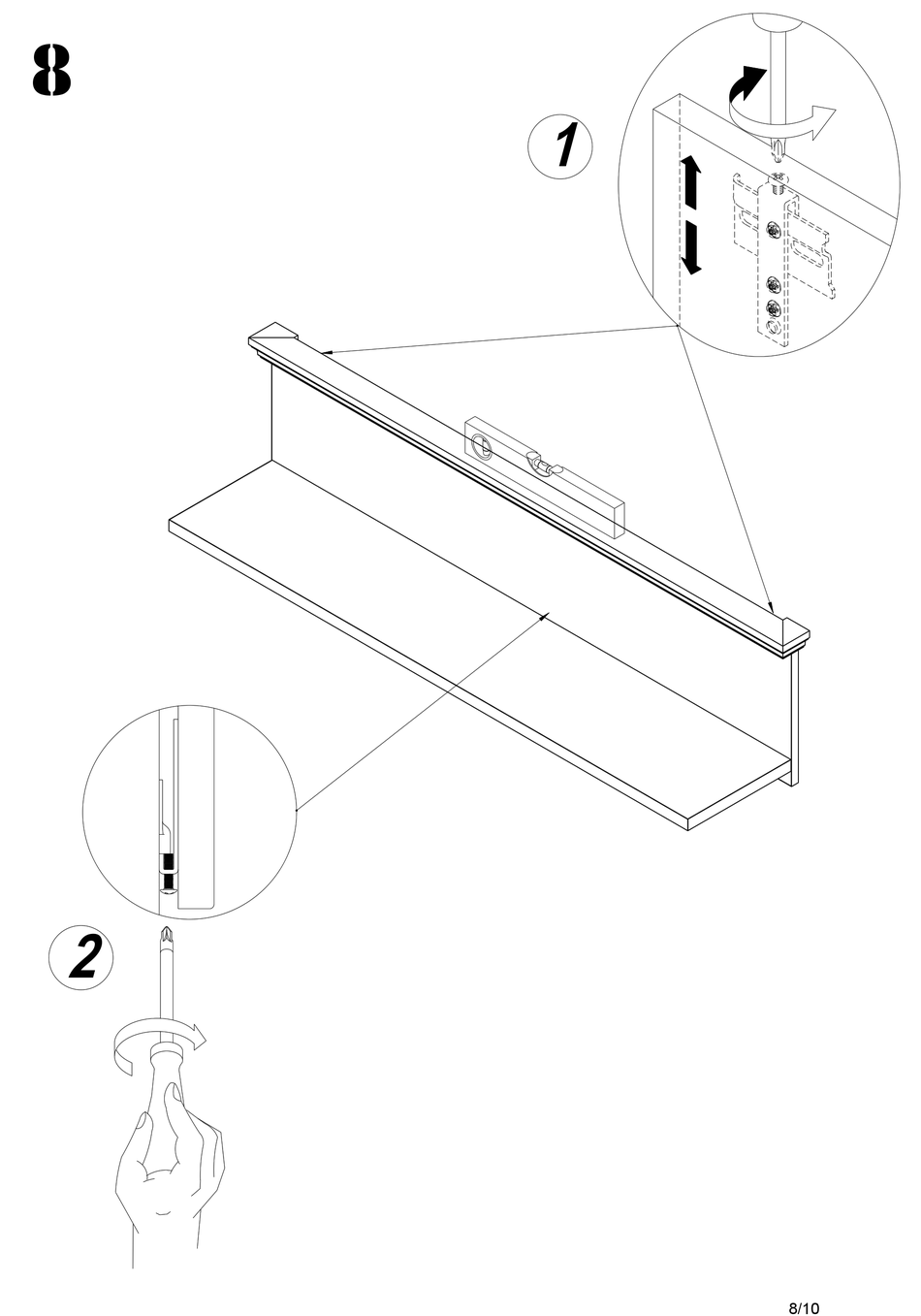 8

1

2

8/10