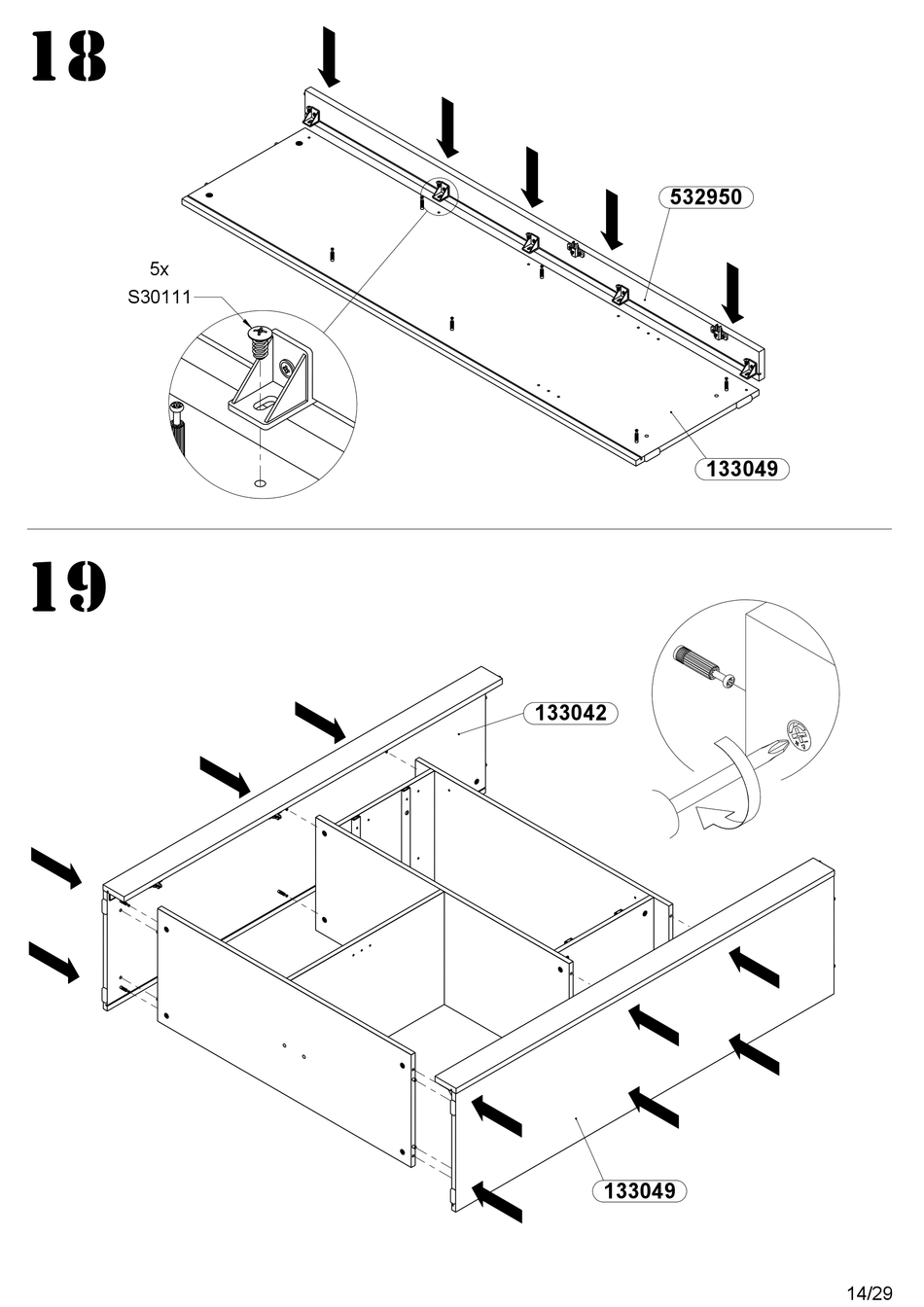 18

532950

5x
S30111

133049

19

133042

133049

14/29