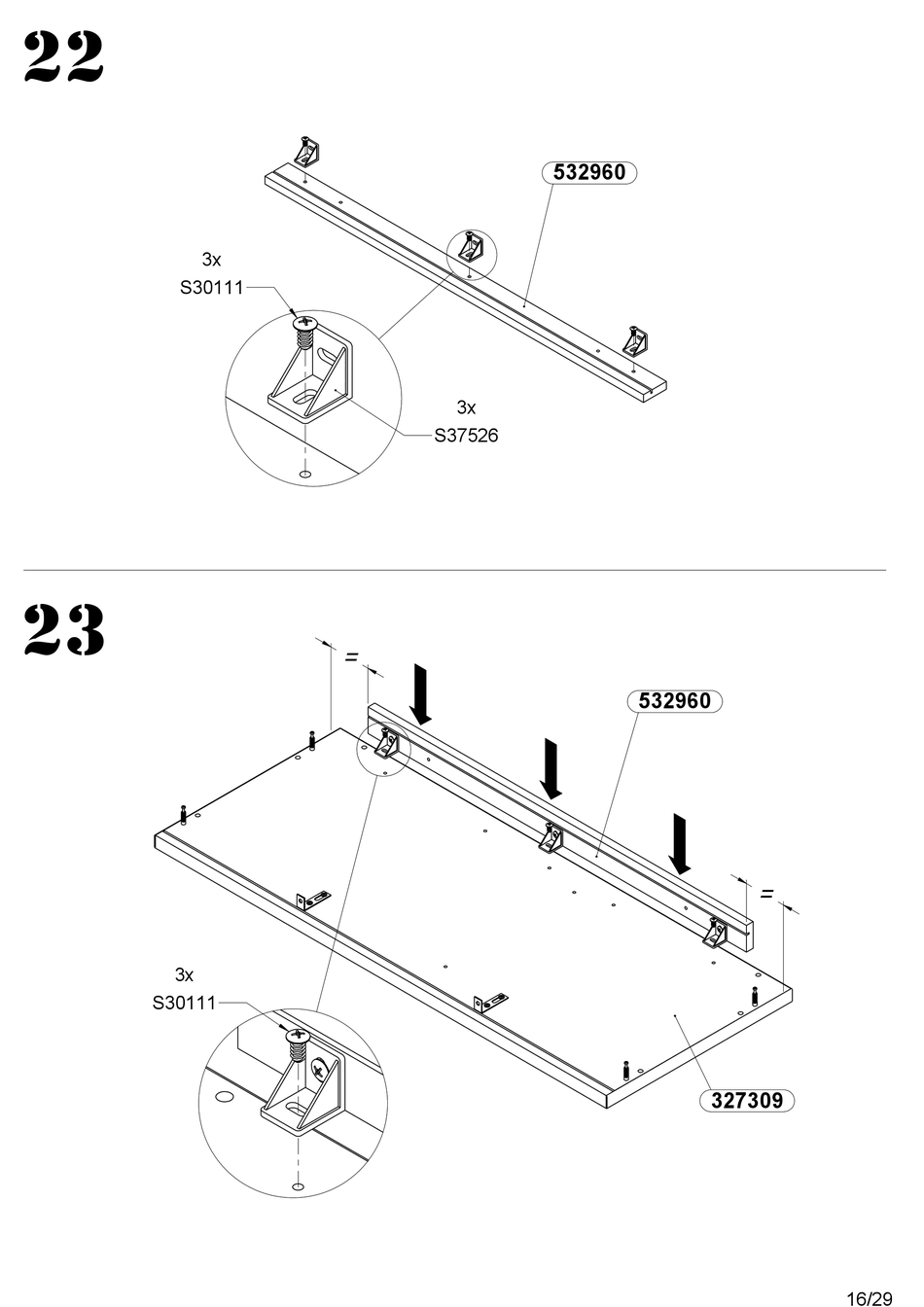 22

532960

3x
S30111

3x
S37526

23

=

532960

=

3x
S30111

327309

16/29