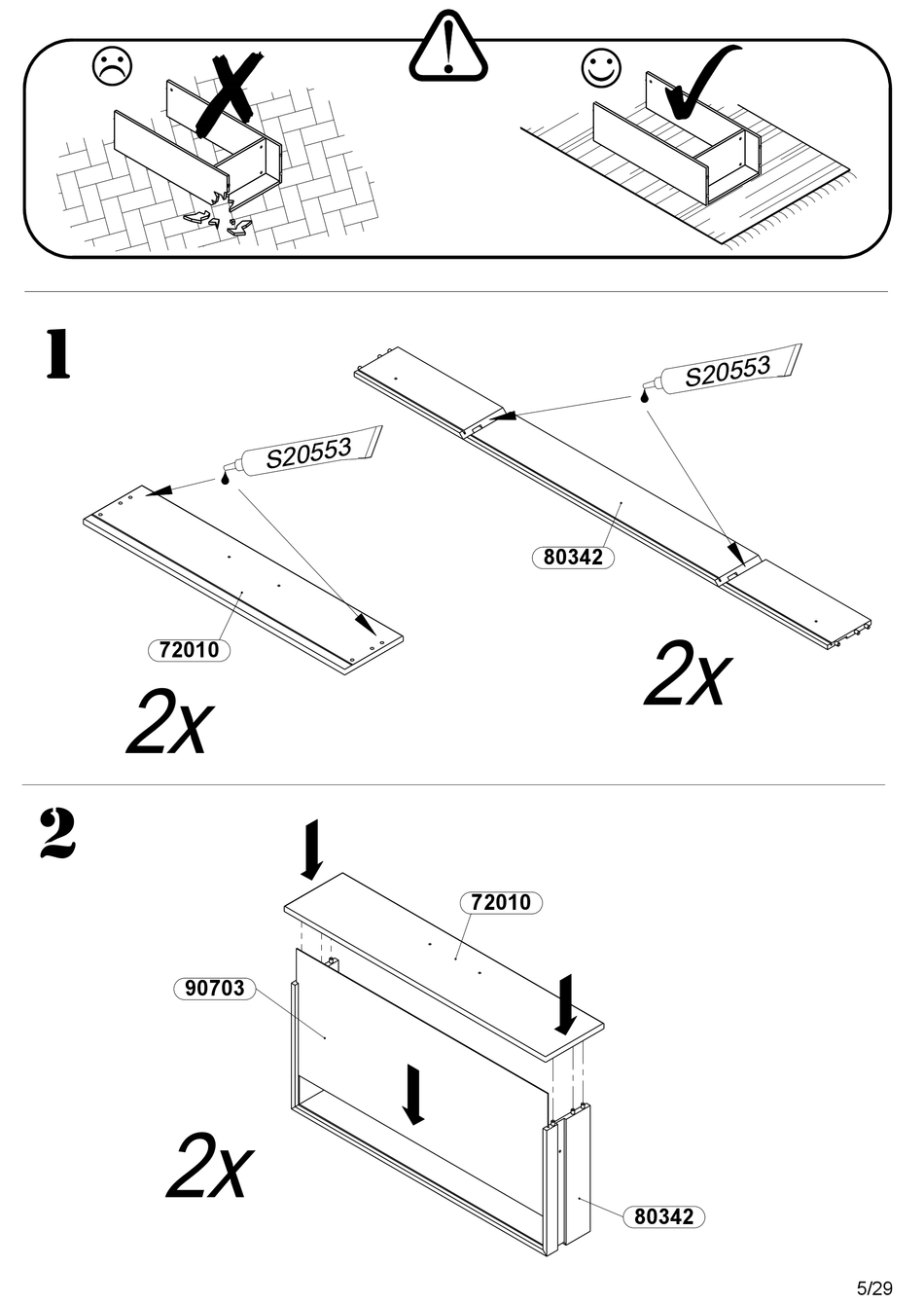 1

S20553

S20553

80342

72010

2x

2x

2

72010

90703

2x

80342

5/29