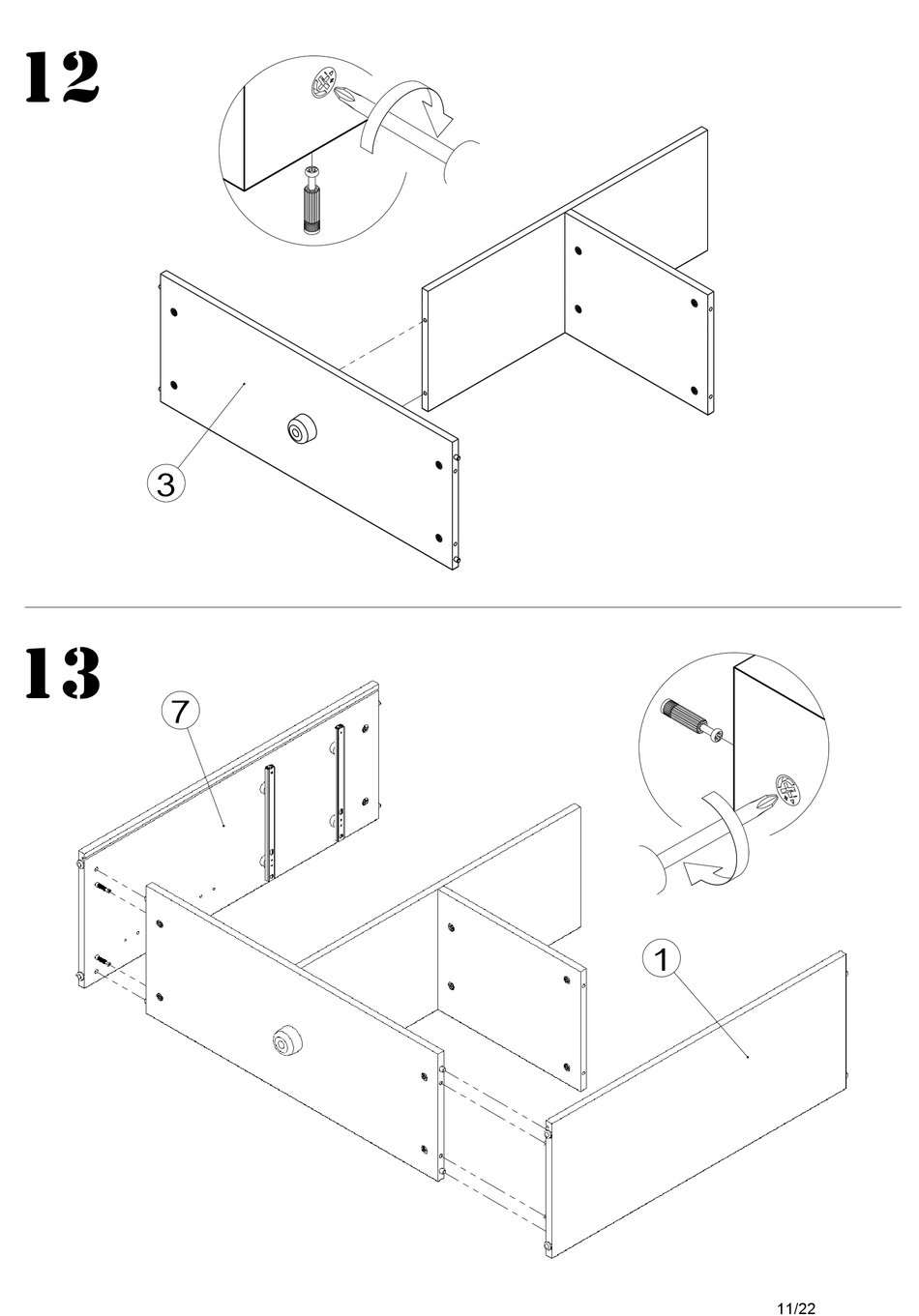 12

3

13

7

1

11/22