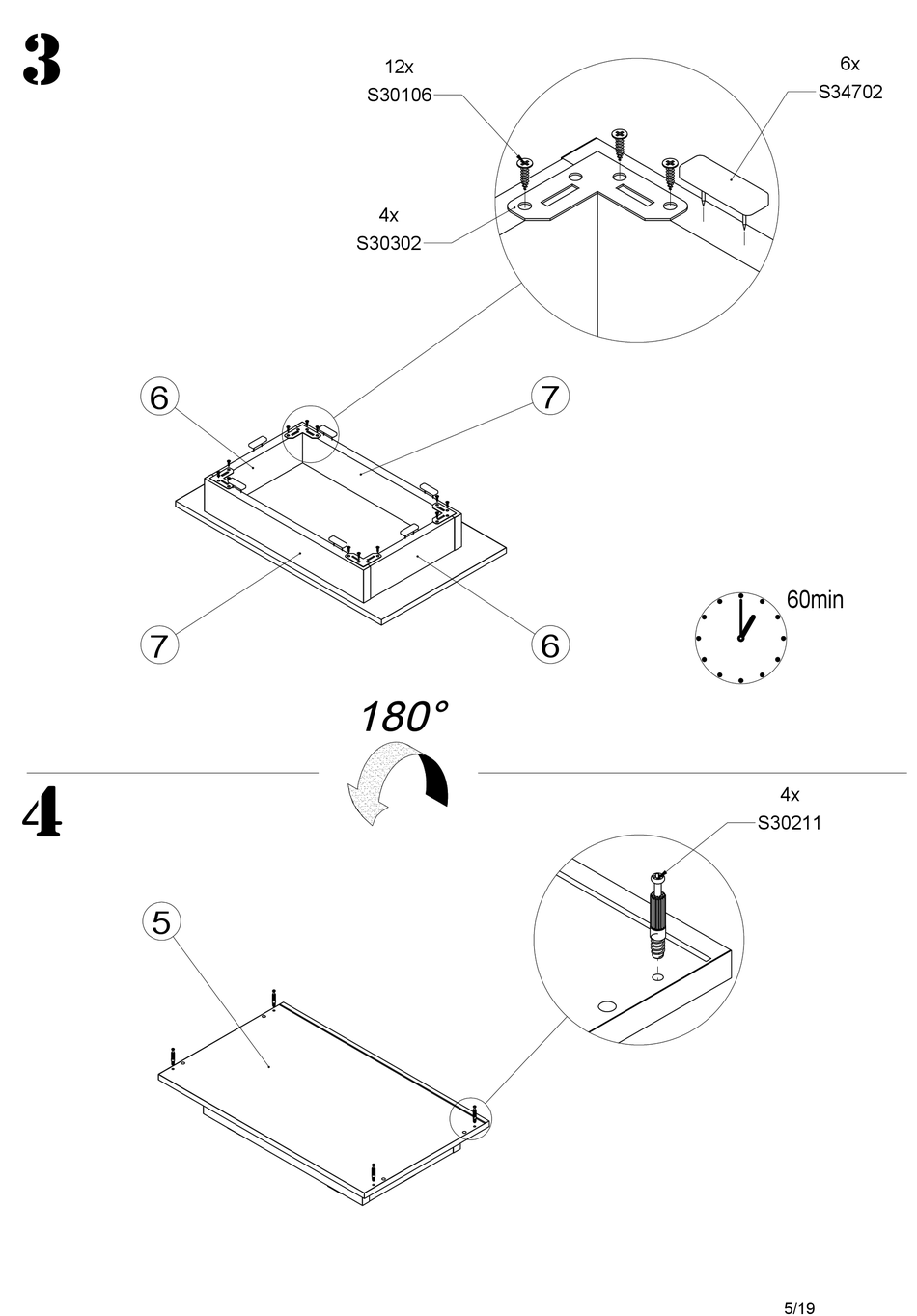 3

12x
S30106

6x
S34702

4x
S30302

6

7

7

6

60min

180°

4

4x
S30211

5

5/19