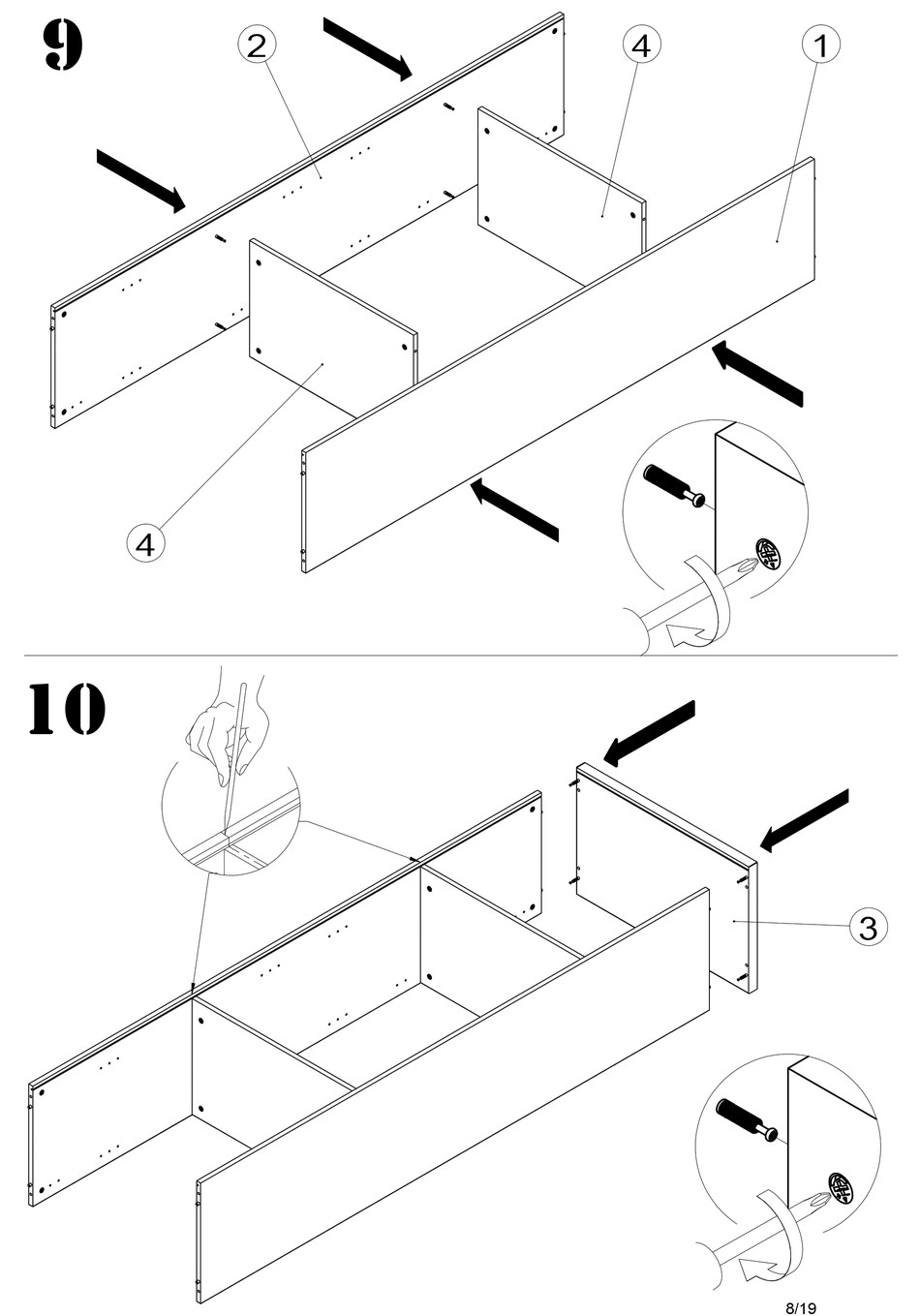 9

2

4

1

4

10

3

8/19