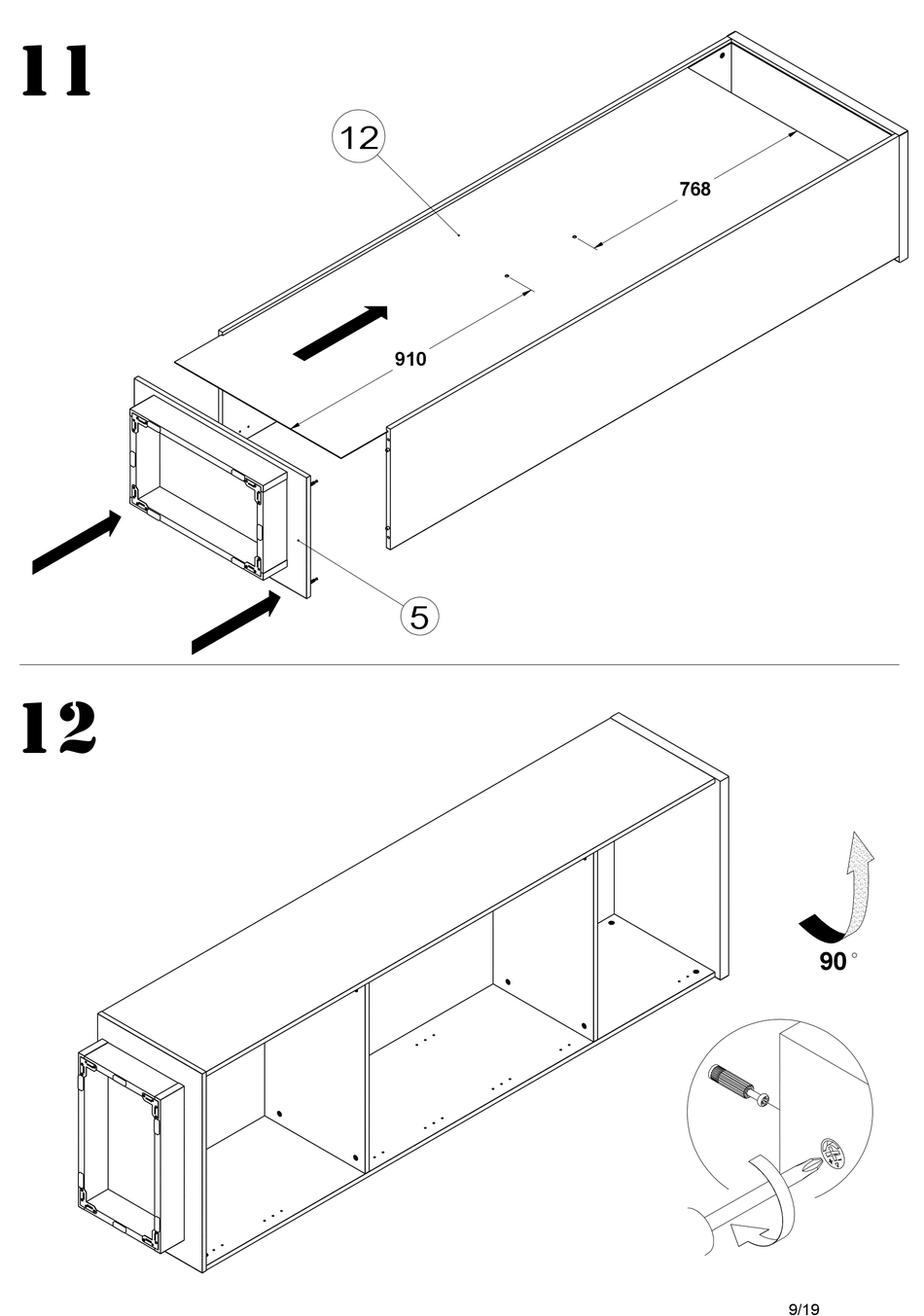 11

12

768

910

5

12

90 °

9/19