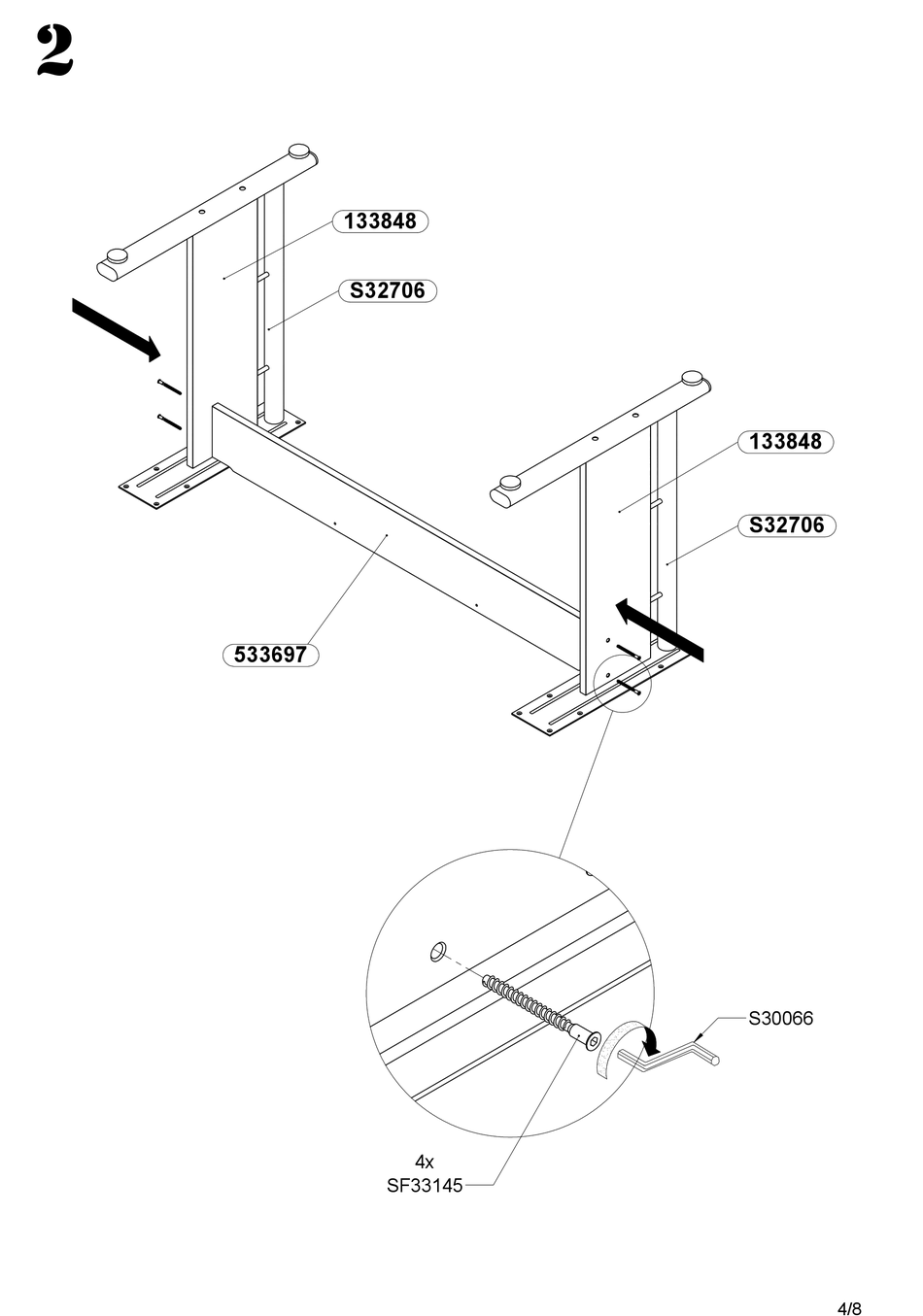 2

133848

S32706

133848

S32706

533697

S30066

4x
SF33145

4/8