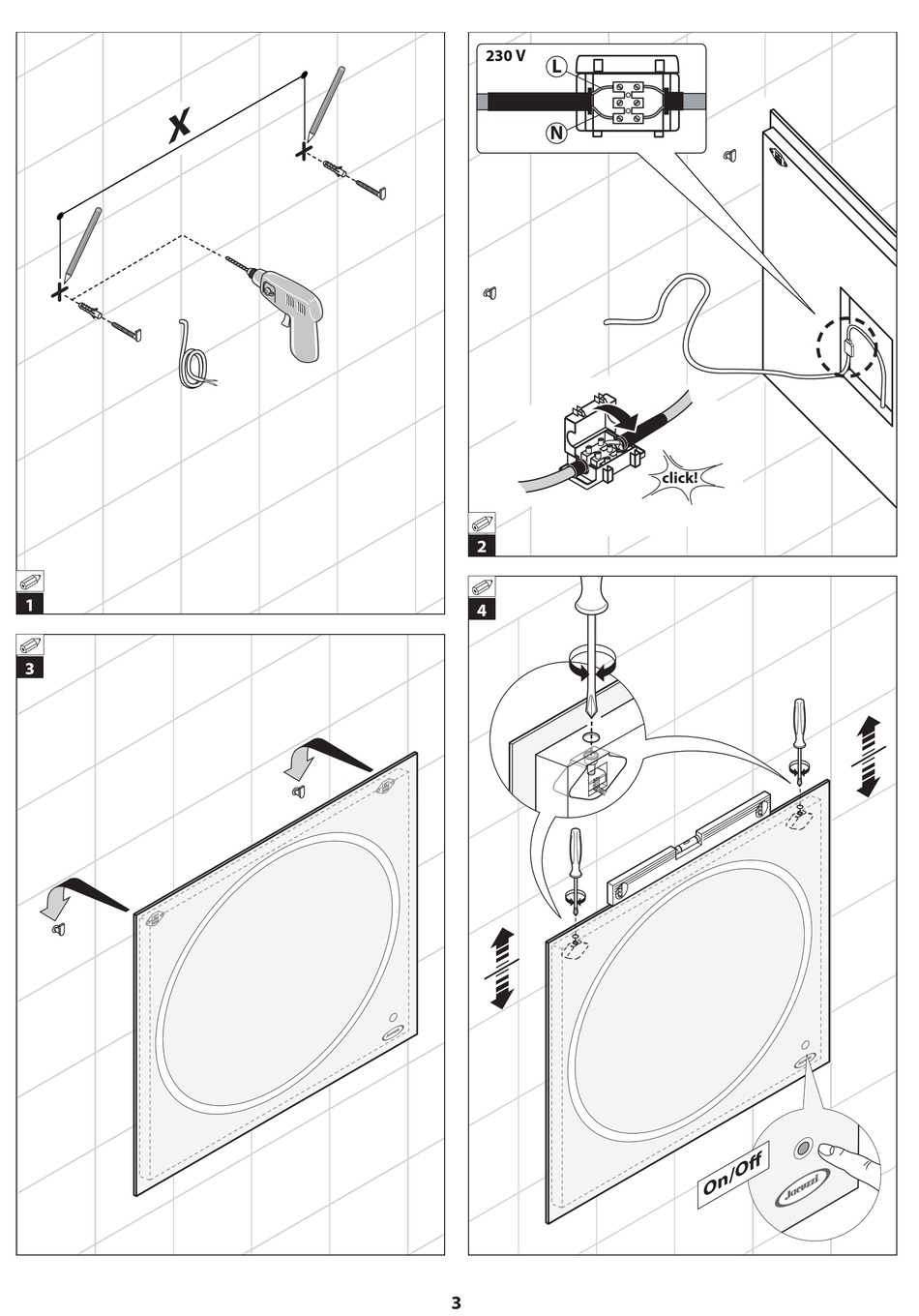 X

1

230 V
L
N

click!

2

3

4

On/Off

Jacuzzi

3