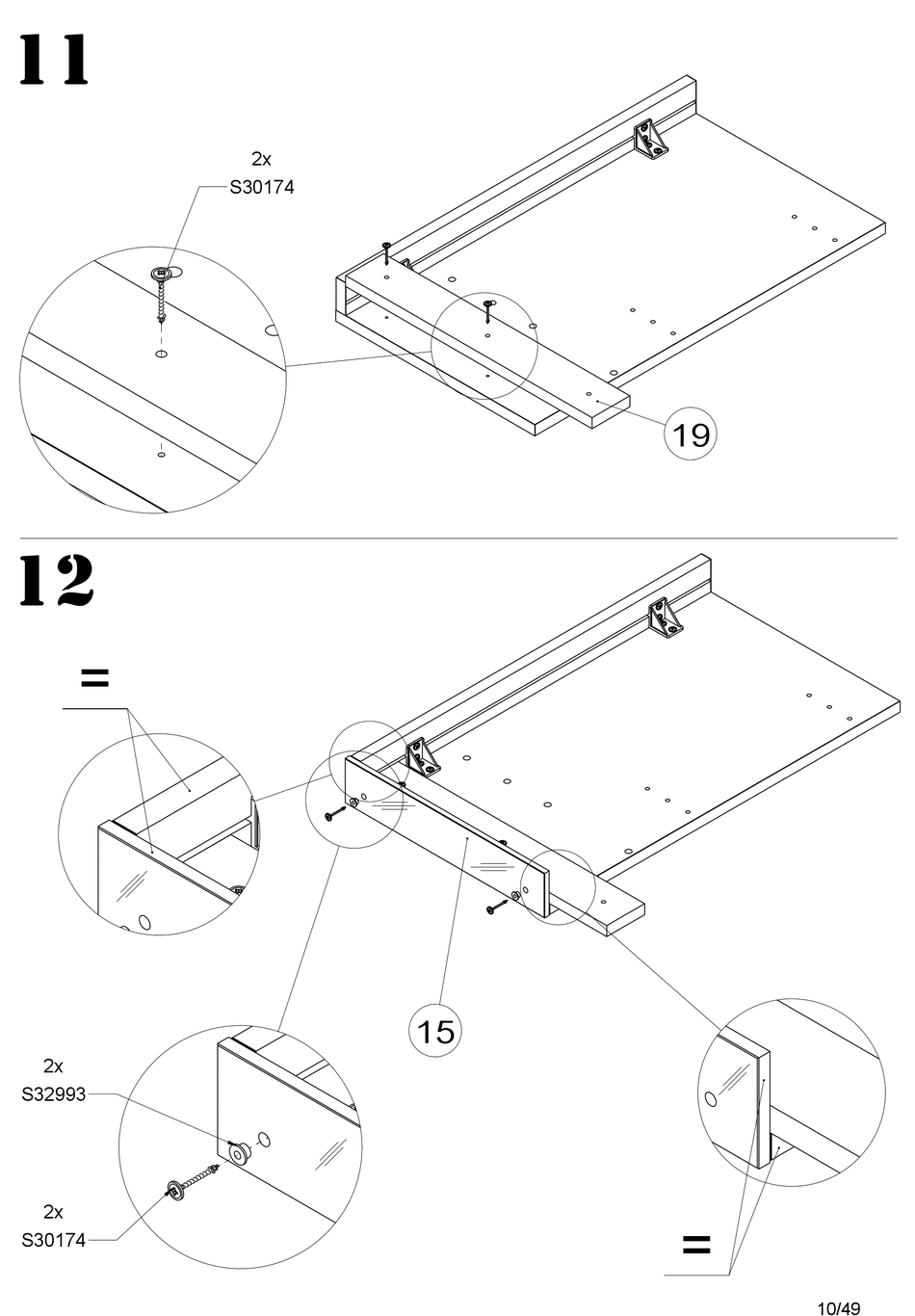 11

2x
S30174

19

12

=

15

2x
S32993

2x
S30174

=

10/49