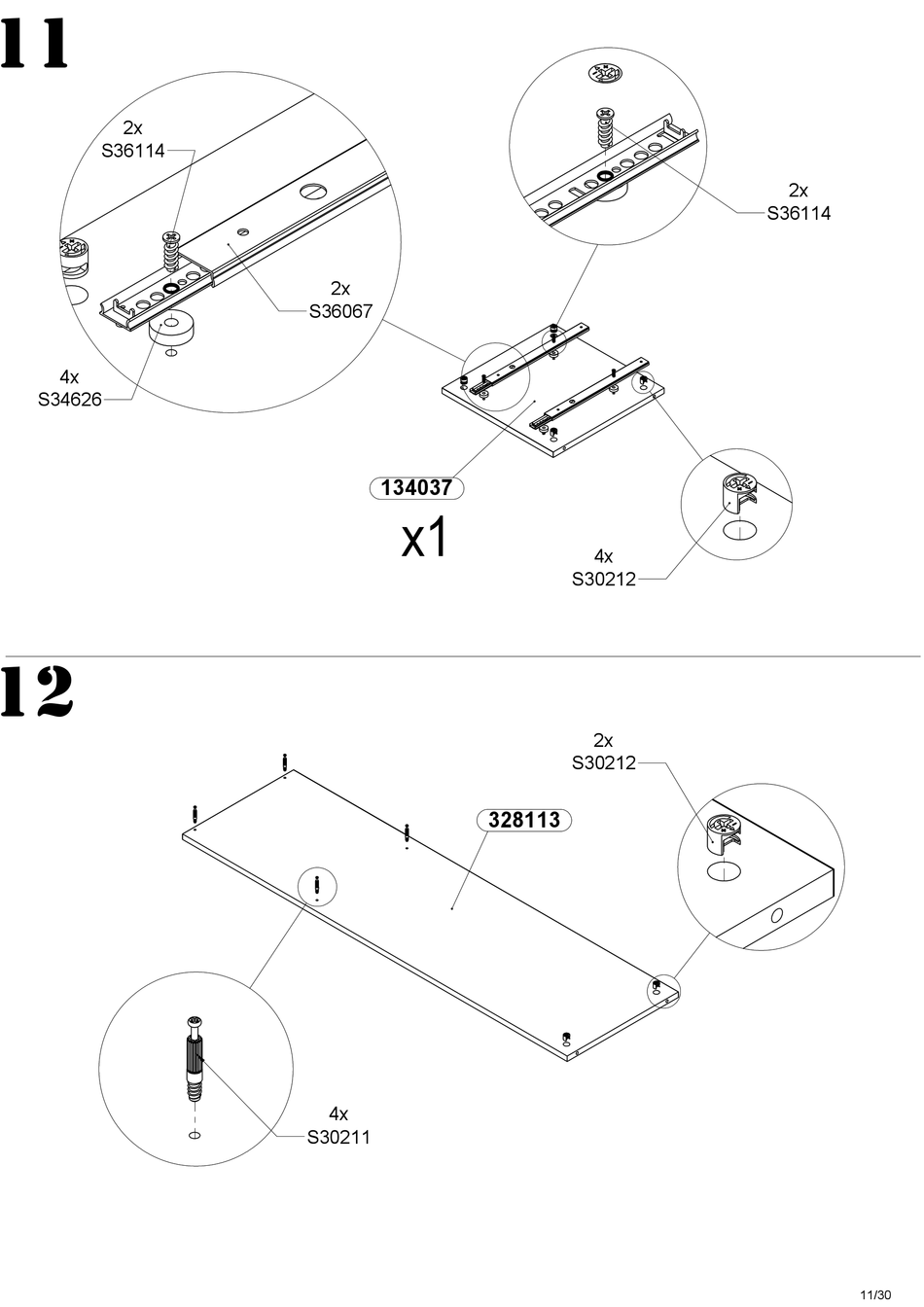 11

2x
S36114

2x
S36067

4x
S34626

2x
S36114

134037

x1

4x
S30212

12

2x
S30212

328113

4x
S30211

11/30