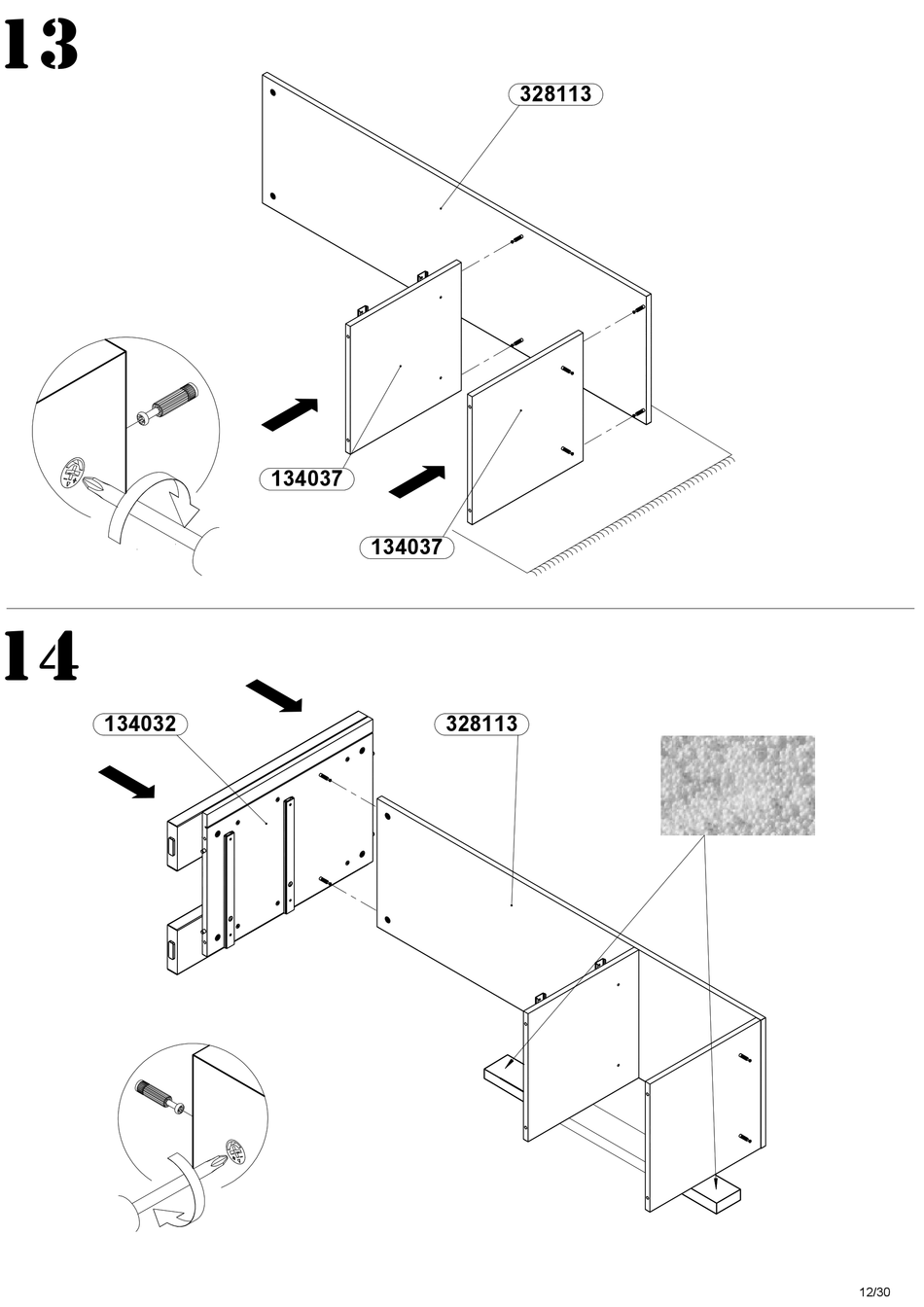 13

328113

134037

134037

14

134032

328113

12/30