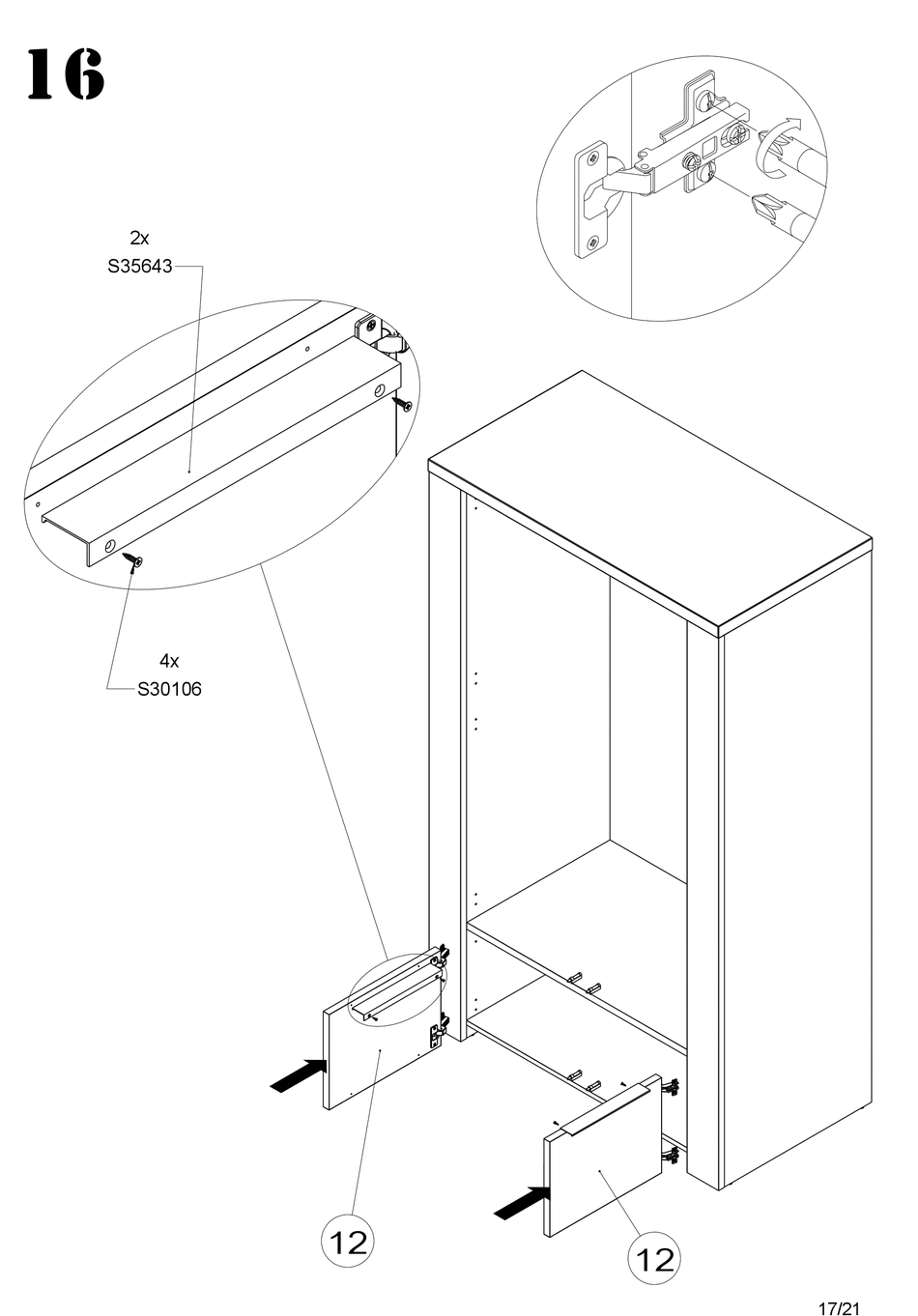 16

2x
S35643

4x
S30106

12

12

17/21