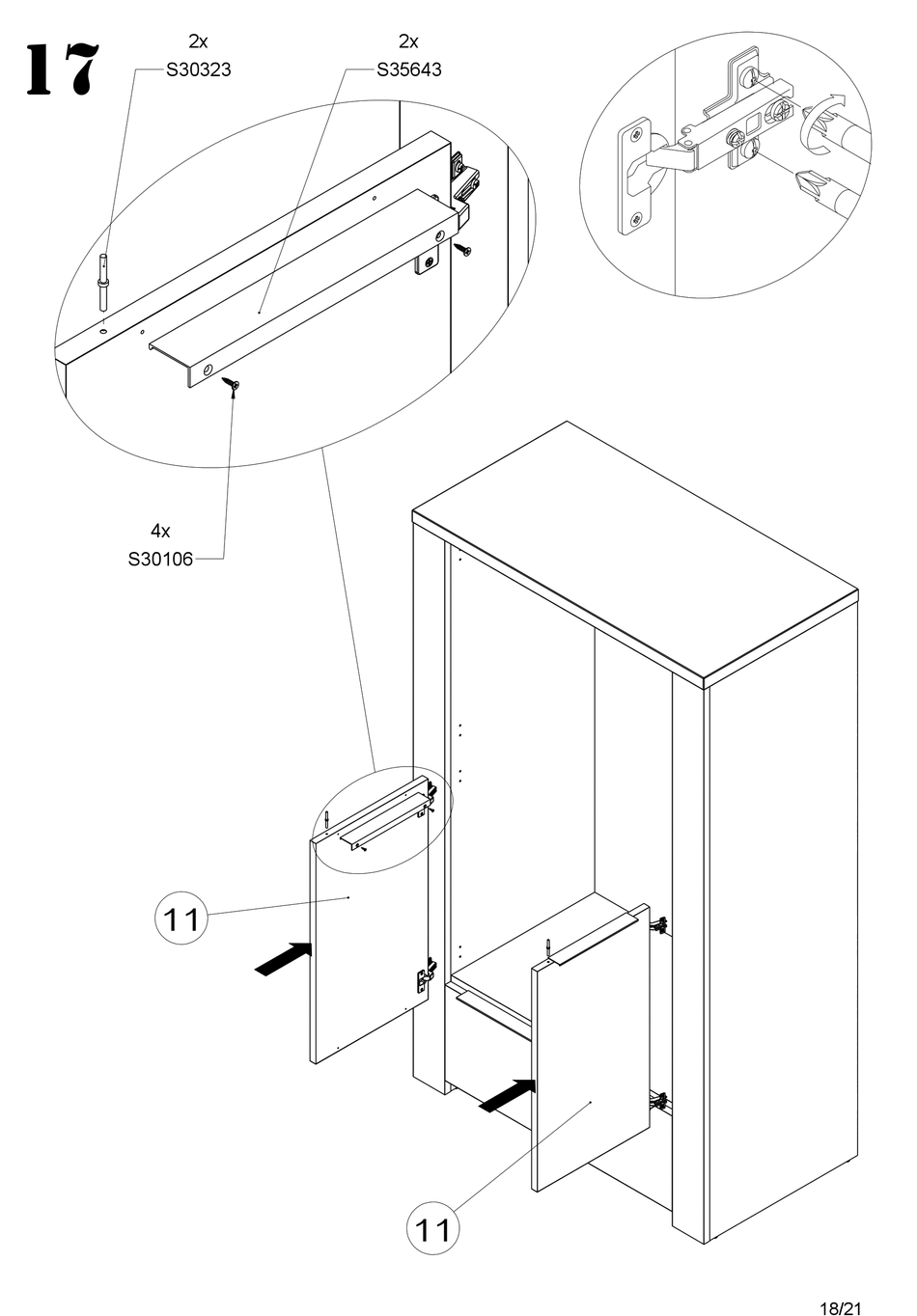 17

2x
S30323

2x
S35643

4x
S30106

11

11

18/21