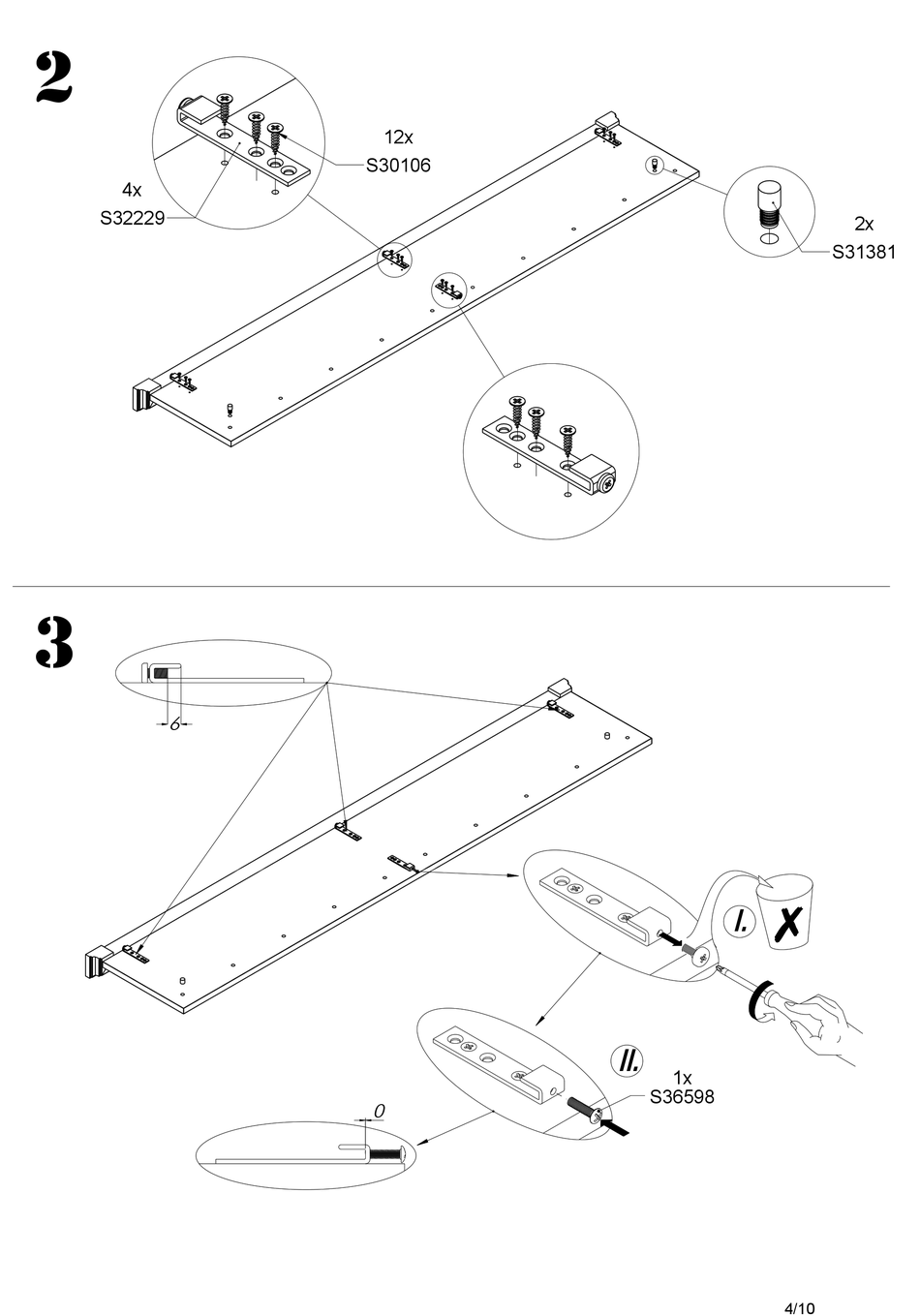 2

12x
S30106

4x
S32229

2x
S31381

3

6

I.

II.

1x
S36598

0

4/10