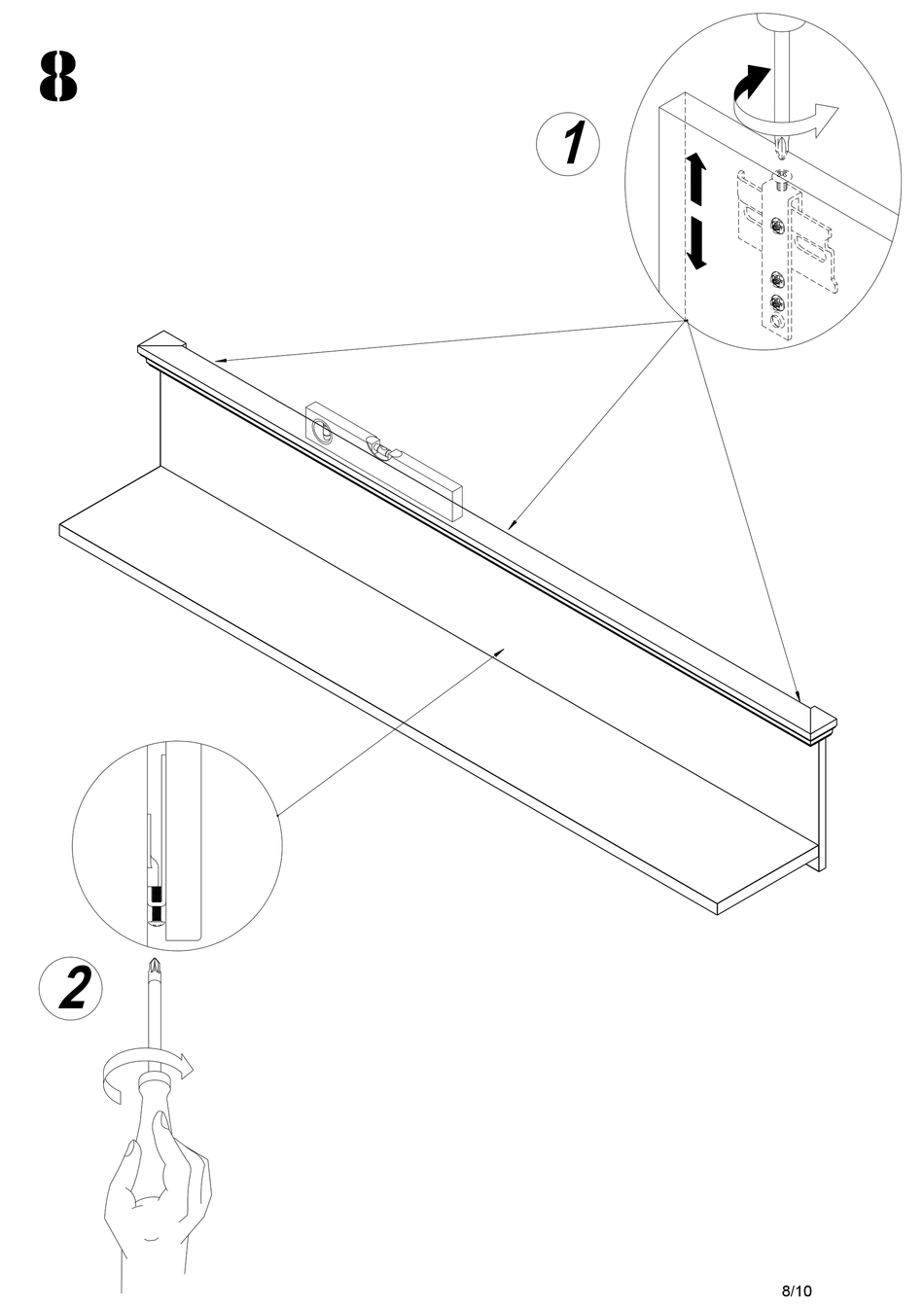 8

1

2

8/10