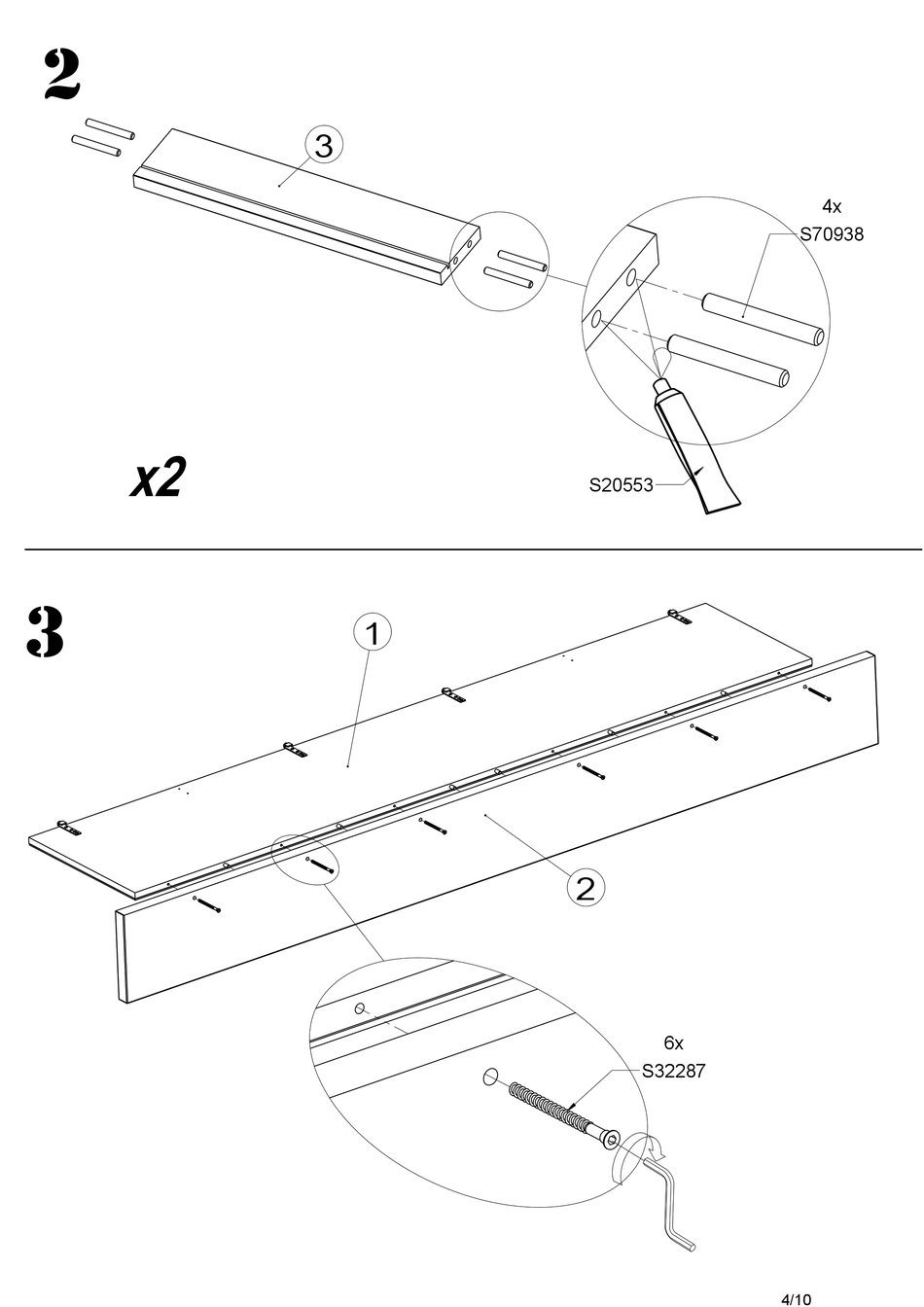 2

3

4x
S70938

x2

S20553

3

1

2

6x
S32287

4/10