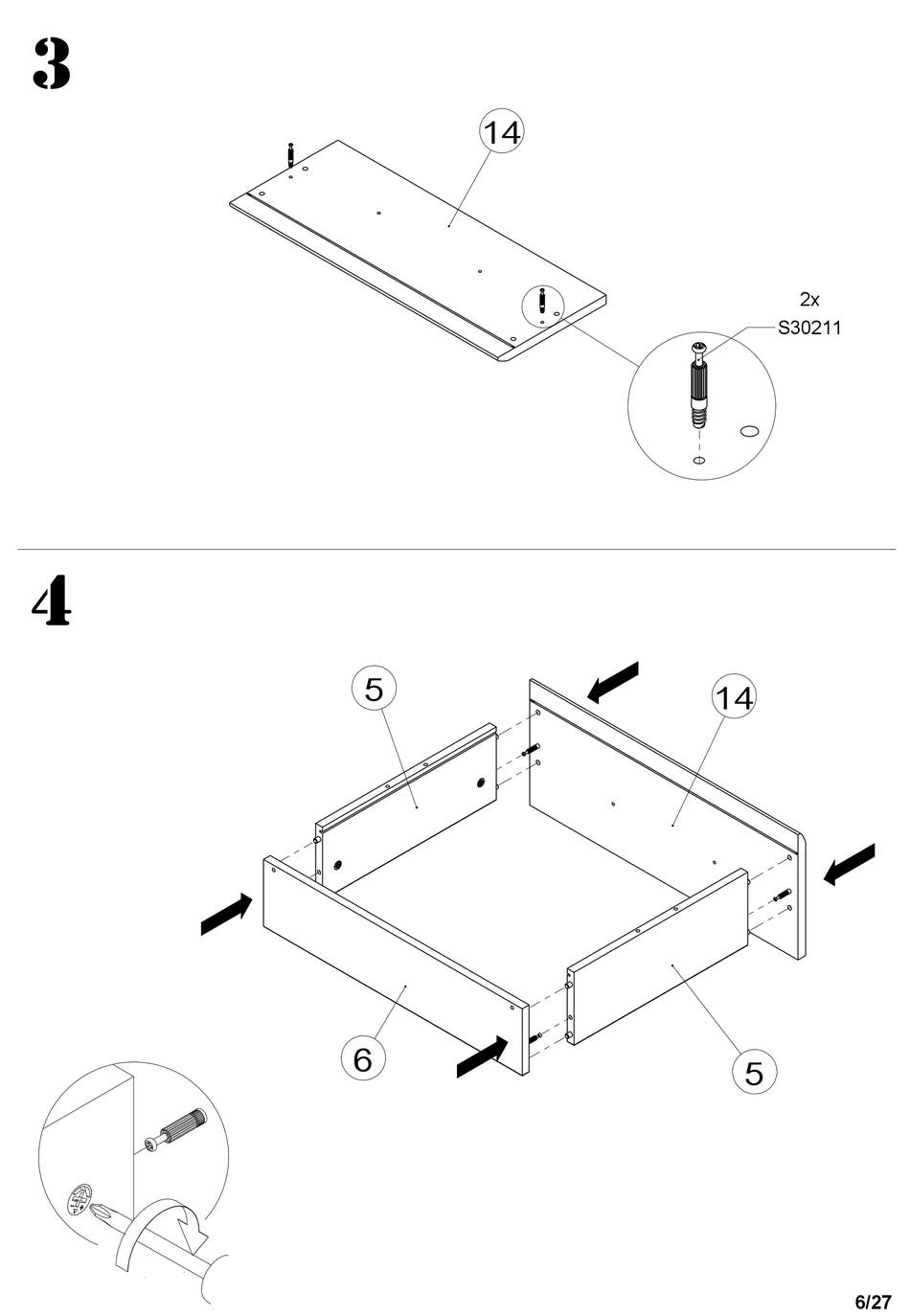 3

14

2x
S30211

4

5

14

6

5

6/27