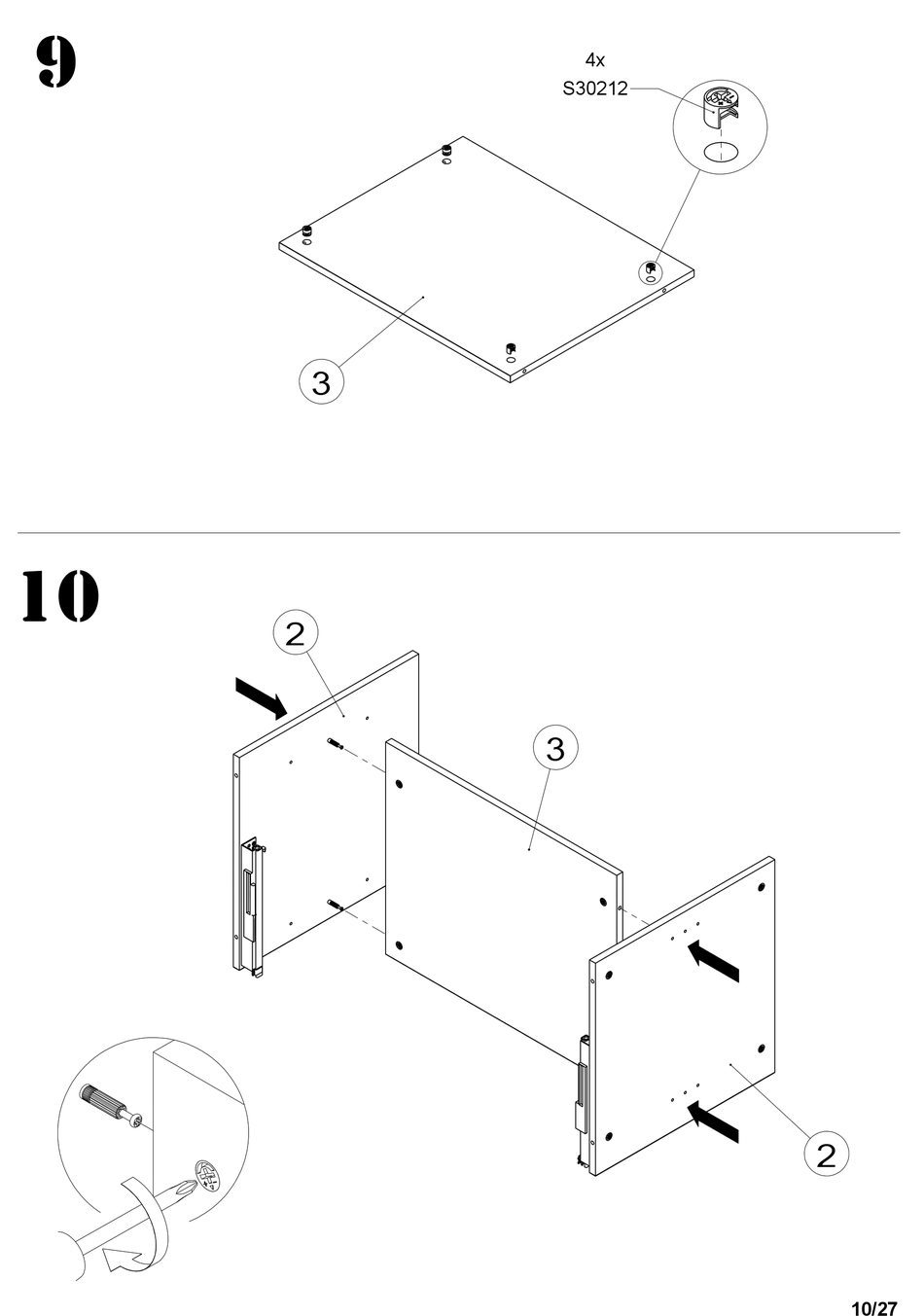 9

4x
S30212

3

10

2

3

2

10/27