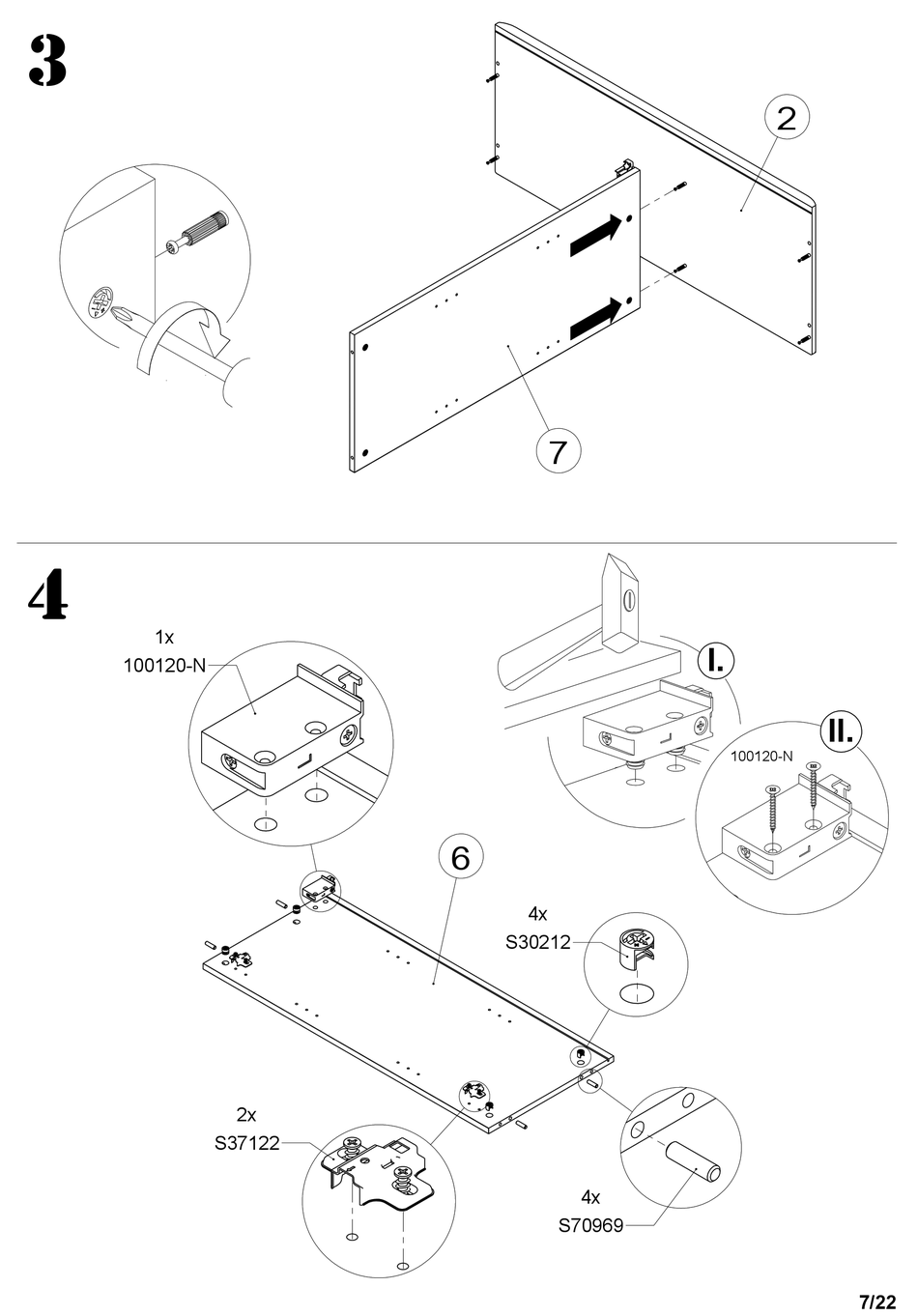 3

2

7

4

1x
100120-N

I.

II.

100120-N

6

4x
S30212

2x
S37122

4x
S70969

7/22