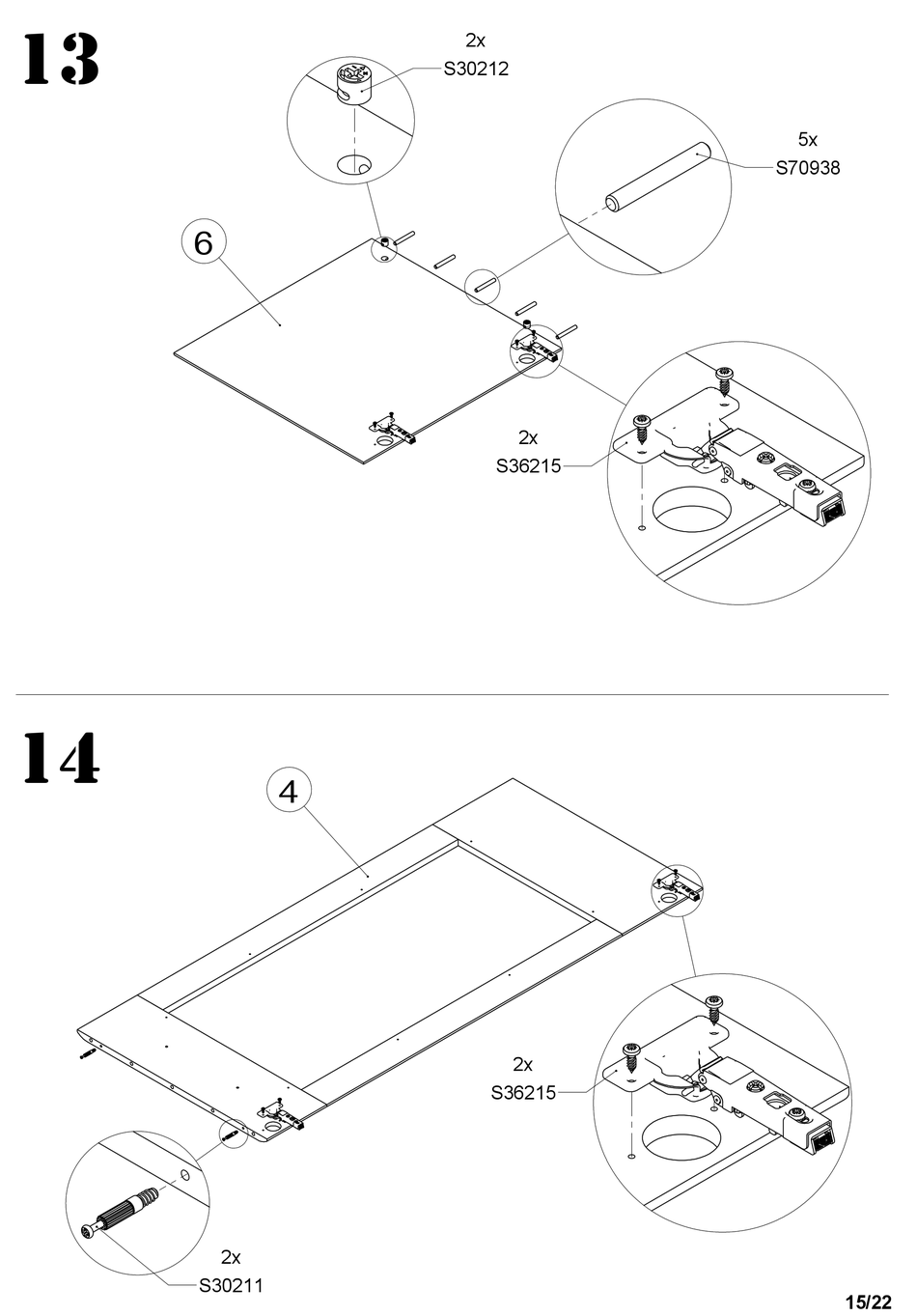 13

2x
S30212

5x
S70938

6

2x
S36215

14

4

2x
S36215

2x
S30211

15/22