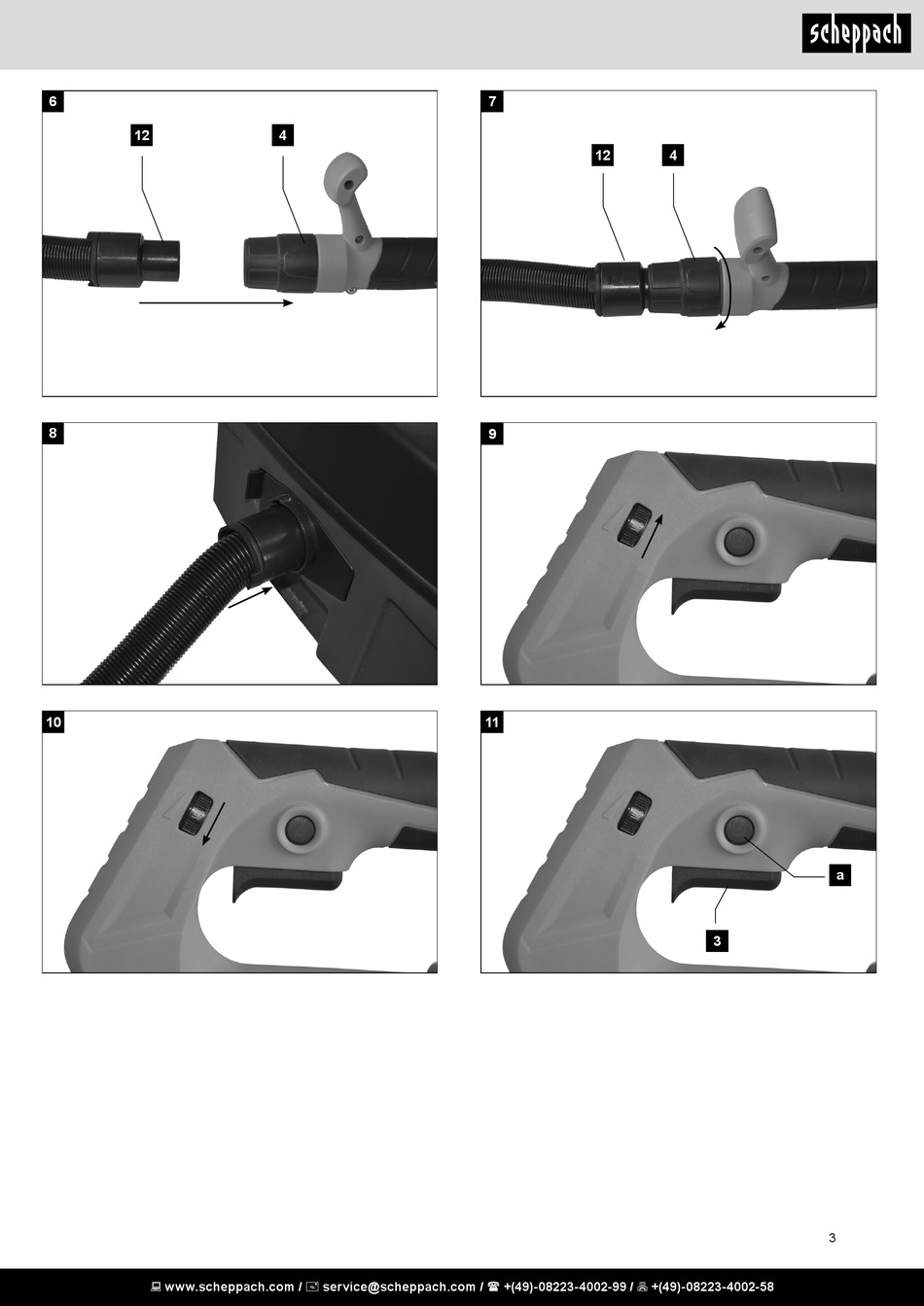 scheppach

6

12

4

7

12

4

8

9

10

11

a

3

3

www.scheppach.com / service@scheppach.com / +(49)-08223-4002-99 / +(49)-08223-4002-58