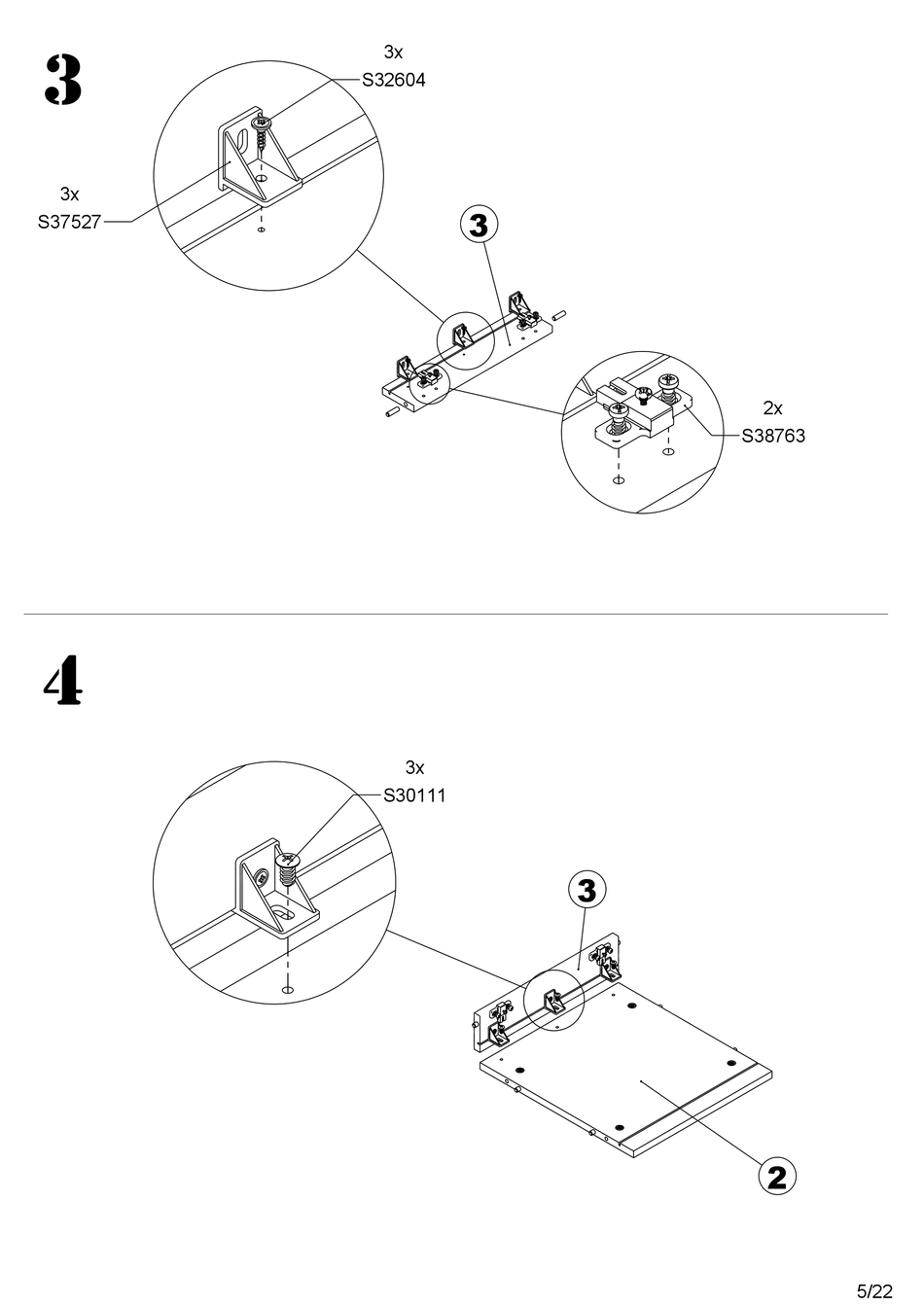 3

3x
S32604

3x
S37527

3

2x
S38763

4

3x
S30111

3

2

5/22