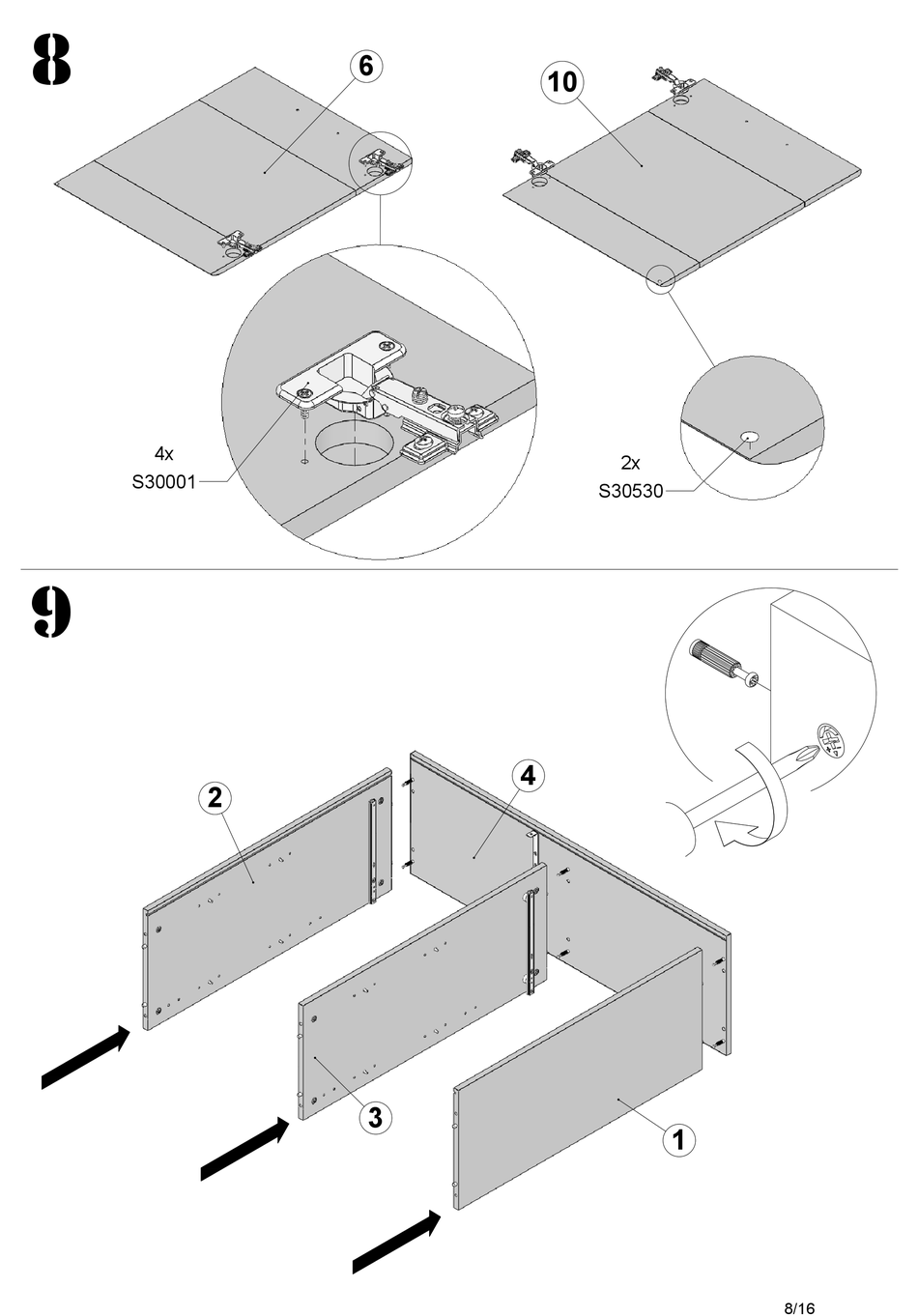 8

6

10

4x
S30001

2x
S30530

9

2

4

3

1

8/16