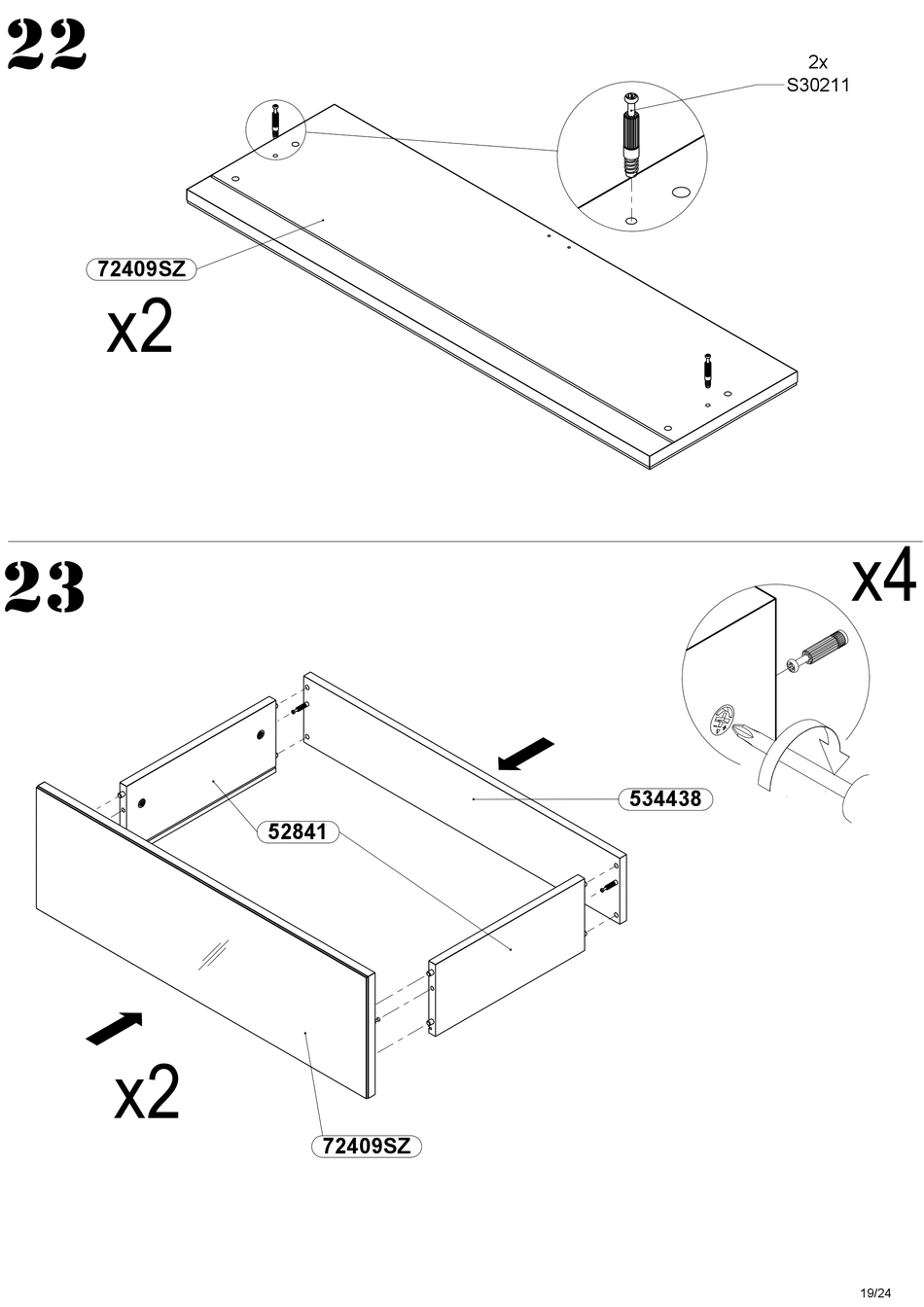 22

2x
S30211

72409SZ

x2

23

x4

534438

52841

x2

72409SZ

19/24