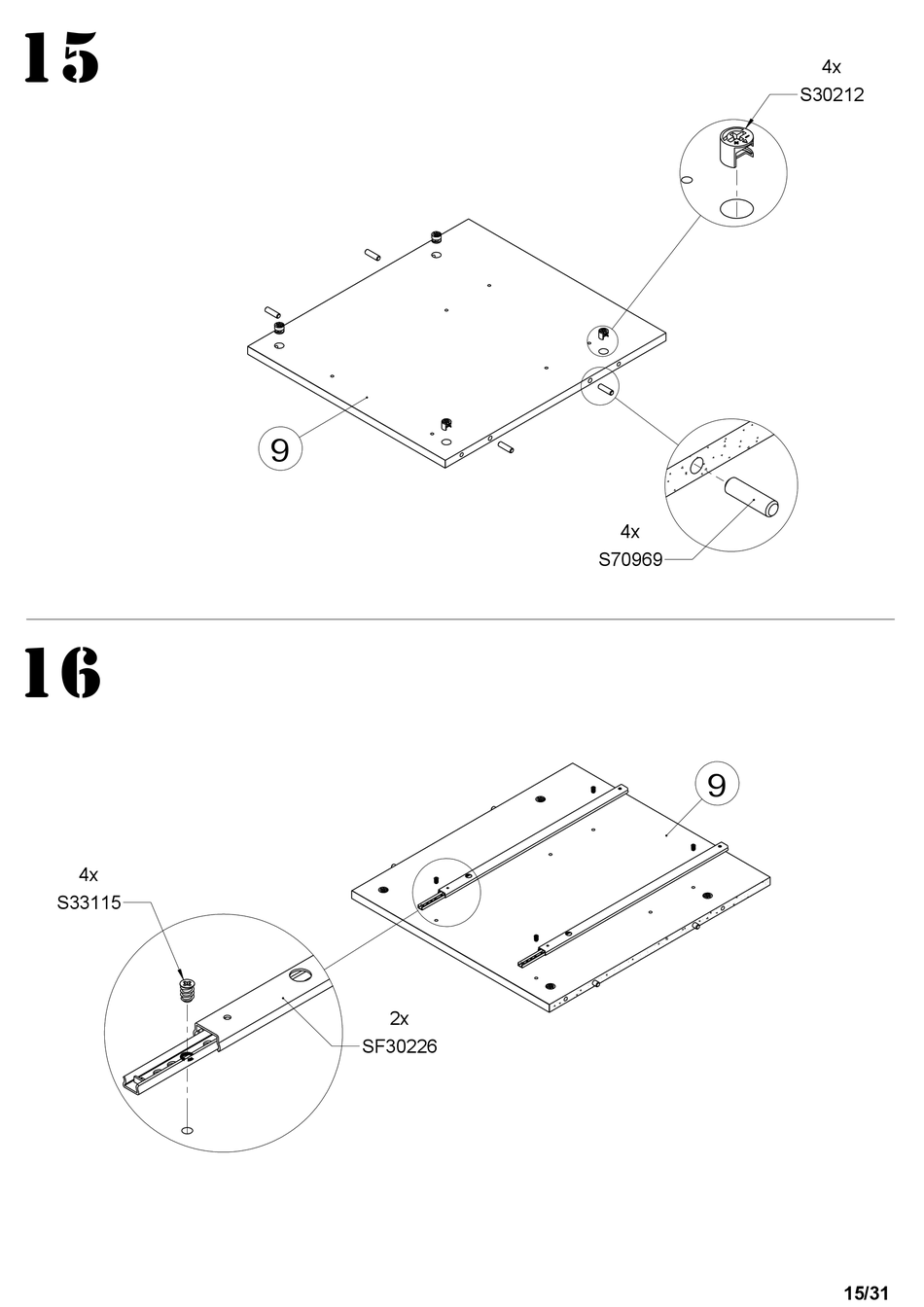 15

4x
S30212

9

4x
S70969

16

9

4x
S33115

2x
SF30226

15/31