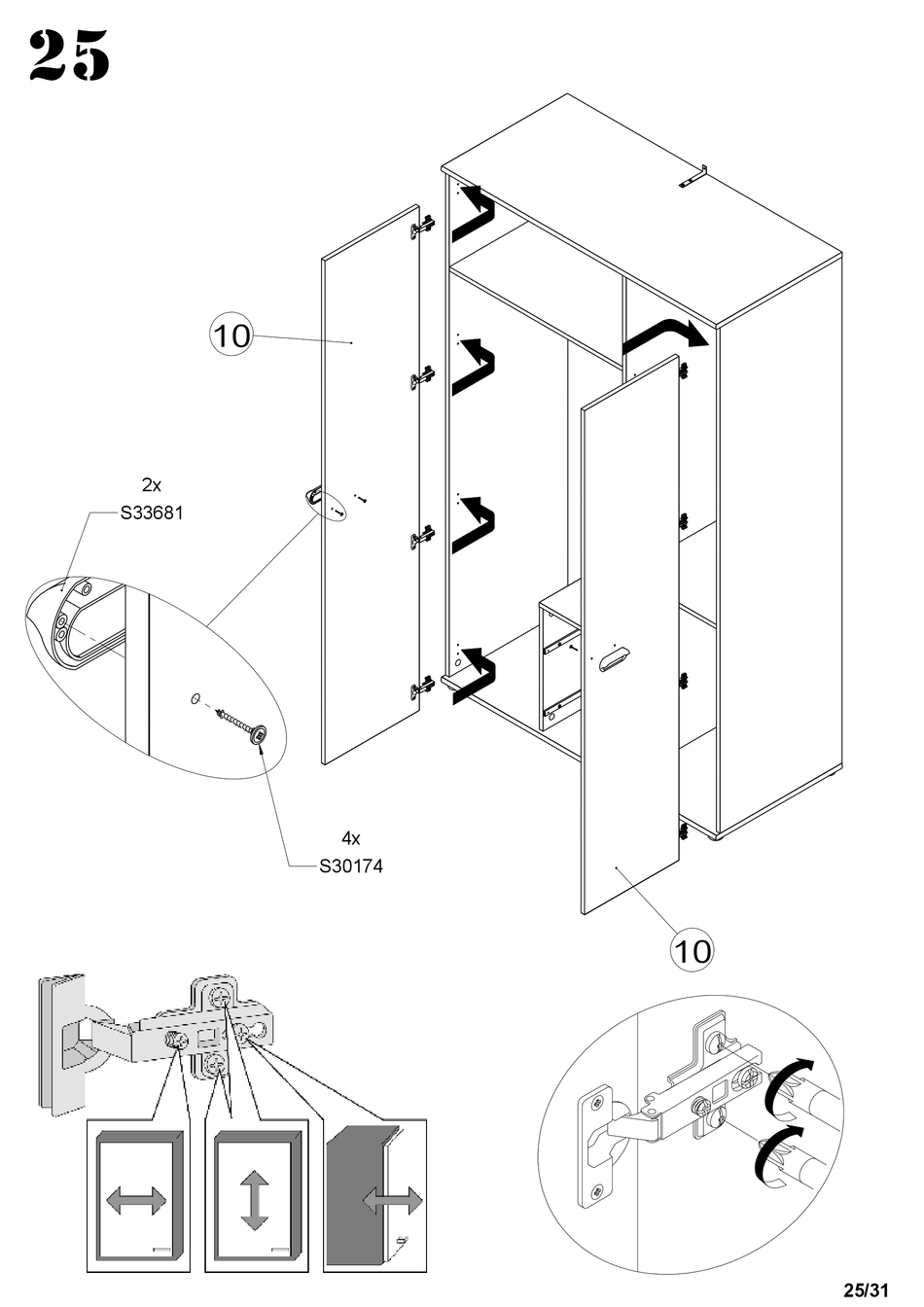 25

10

2x
S33681

4x
S30174

10

25/31