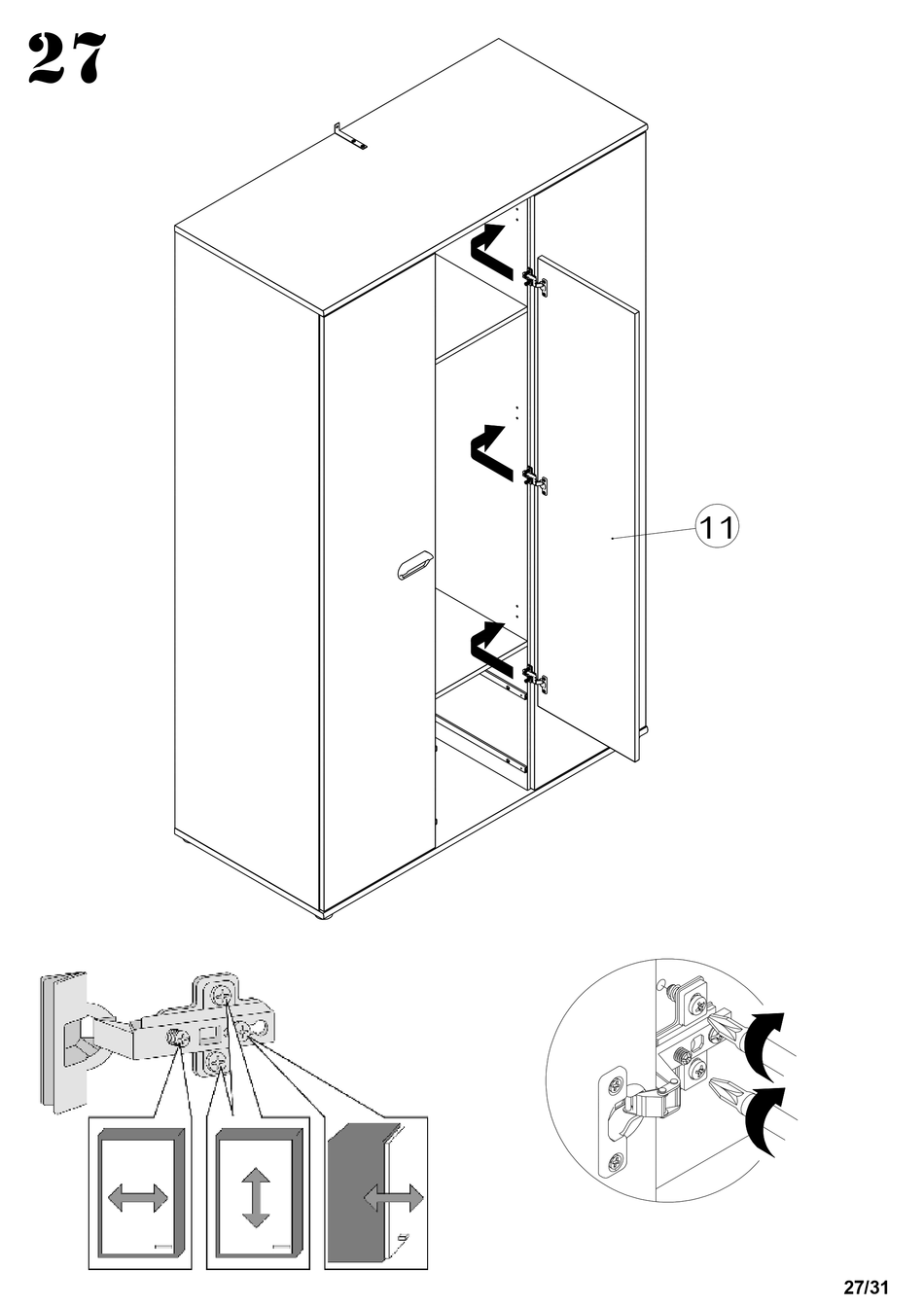 27

11

27/31