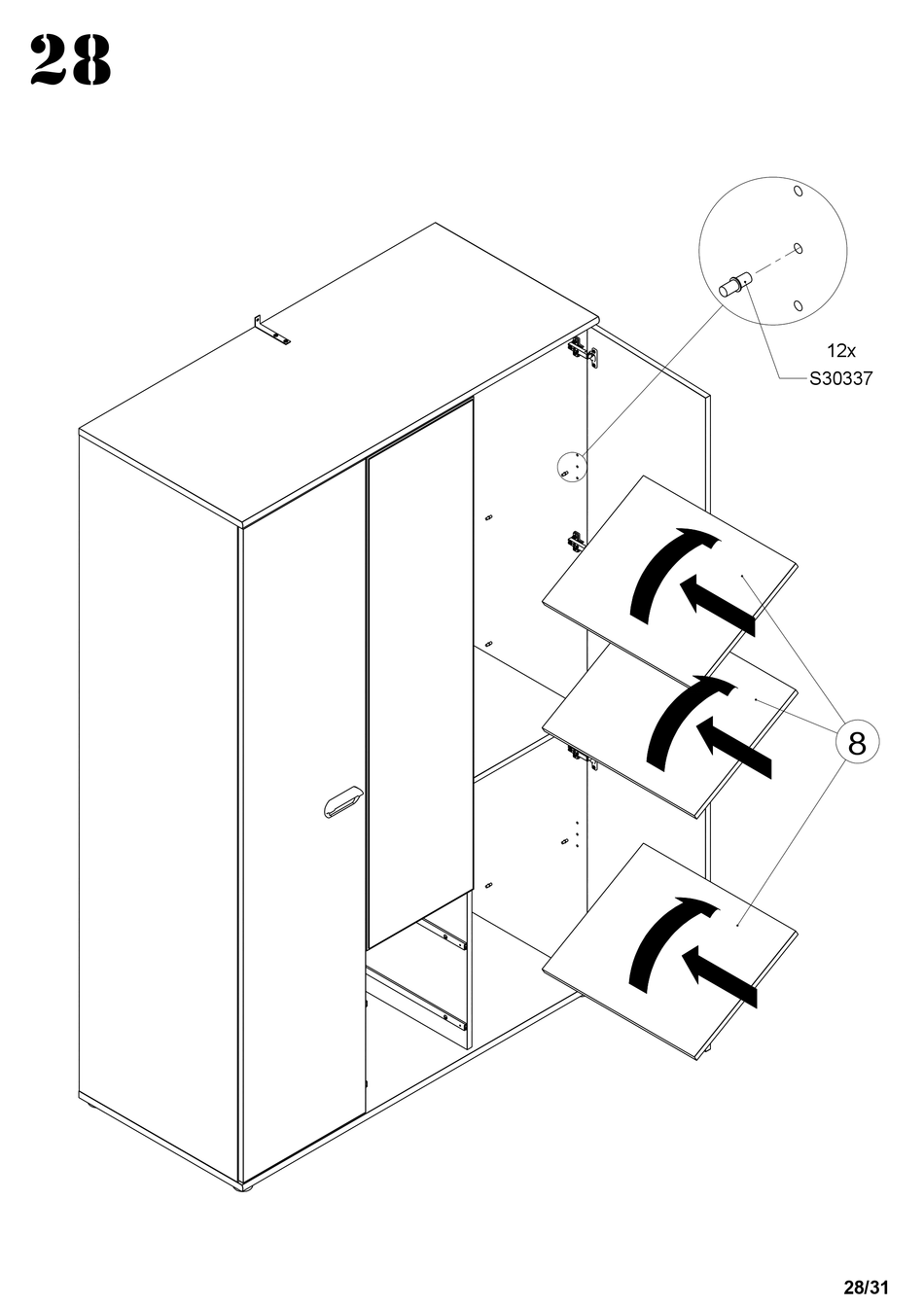 28

12x
S30337

8

28/31