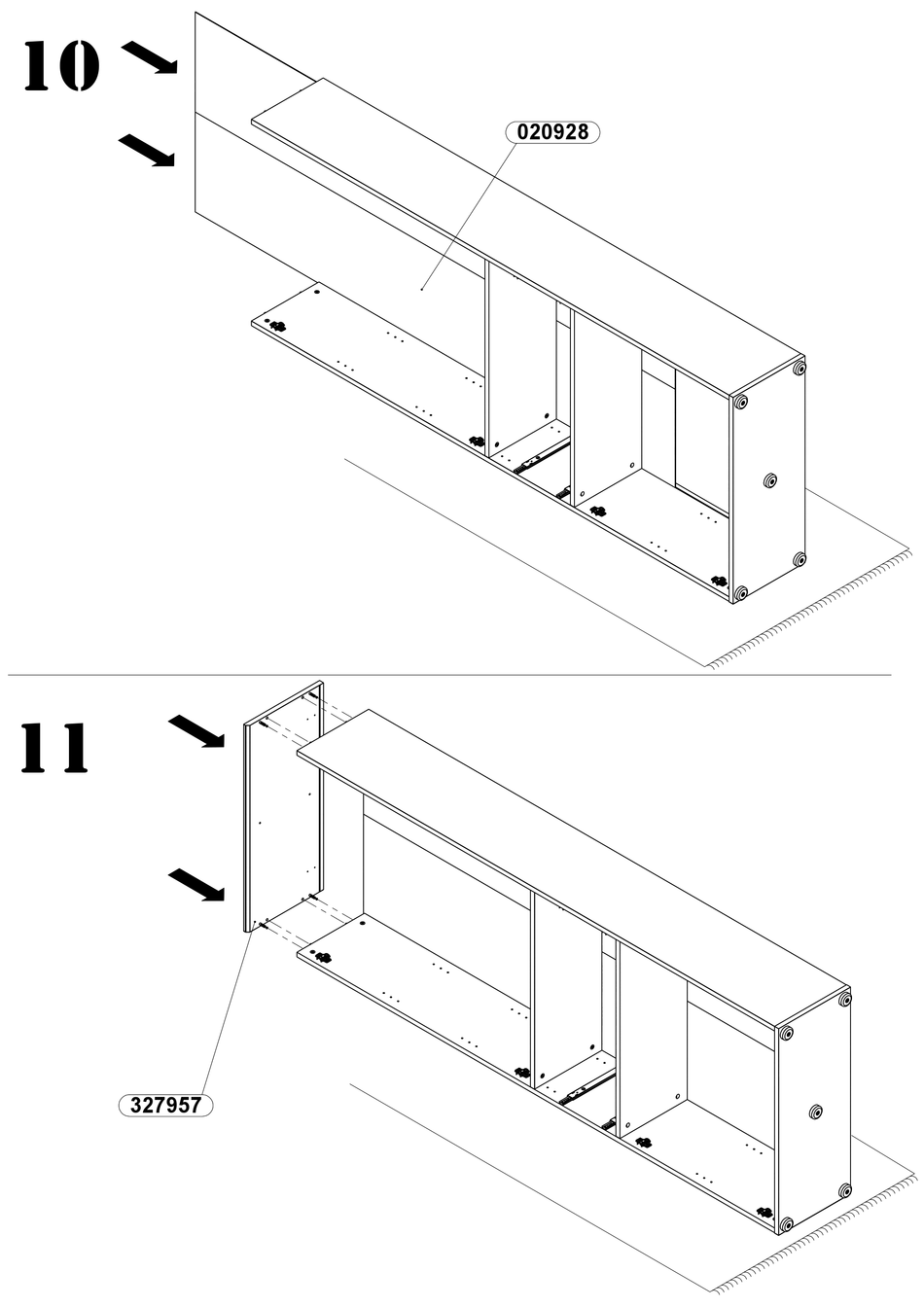 10

020928

11

327957