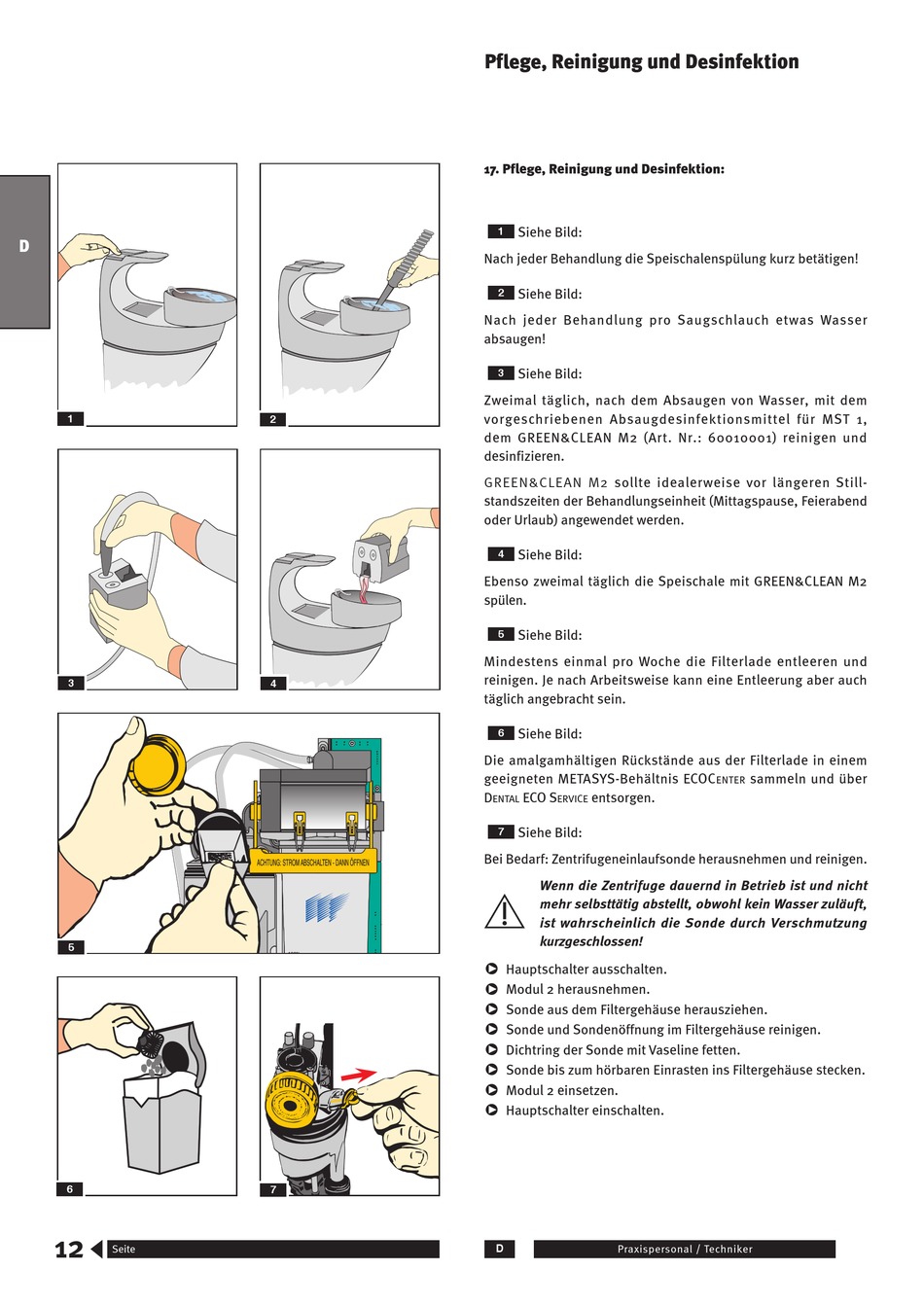 Pflege, Reinigung und Desinfektion

D

1

2

3

4

ACHTUNG: STROM ABSCHALTEN - DANN ÖFFNEN

5

6

7

17. Pflege, Reinigung und Desinfektion:

1 Siehe Bild:

Nach jeder Behandlung die Speischalenspülung kurz betätigen!

2 Siehe Bild:

Nach jeder Behandlung pro Saugschlauch etwas Wasser absaugen!

3 Siehe Bild:

Zweimal täglich, nach dem Absaugen von Wasser, mit dem vorgeschriebenen Absaugdesinfektionsmittel für MST 1, dem GREEN&CLEAN M2 (Art. Nr.: 60010001) reinigen und desinfizieren.

GREEN&CLEAN M2 sollte idealerweise vor längeren Stillstandszeiten der Behandlungseinheit (Mittagspause, Feierabend oder Urlaub) angewendet werden.

4 Siehe Bild:

Ebenso zweimal täglich die Speischale mit GREEN&CLEAN M2 spülen.

5 Siehe Bild:

Mindestens einmal pro Woche die Filterlade entleeren und reinigen. Je nach Arbeitsweise kann eine Entleerung aber auch täglich angebracht sein.

6 Siehe Bild:

Die amalgamhältigen Rückstände aus der Filterlade in einem geeigneten METASYS-Behältnis ECOCENTER sammeln und über DENTAL ECO SERVICE entsorgen.

7 Siehe Bild:

Bei Bedarf: Zentrifugeneinlaufsonde herausnehmen und reinigen.

Wenn die Zentrifuge dauernd in Betrieb ist und nicht mehr selbsttätig abstellt, obwohl kein Wasser zuläuft, ist wahrscheinlich die Sonde durch Verschmutzung kurzgeschlossen!

Hauptschalter ausschalten.
Modul 2 herausnehmen.
Sonde aus dem Filtergehäuse herausziehen.
Sonde und Sondenöffnung im Filtergehäuse reinigen.
Dichtring der Sonde mit Vaseline fetten.
Sonde bis zum hörbaren Einrasten ins Filtergehäuse stecken.
Modul 2 einsetzen.
Hauptschalter einschalten.

12 Seite

D

Praxispersonal / Techniker