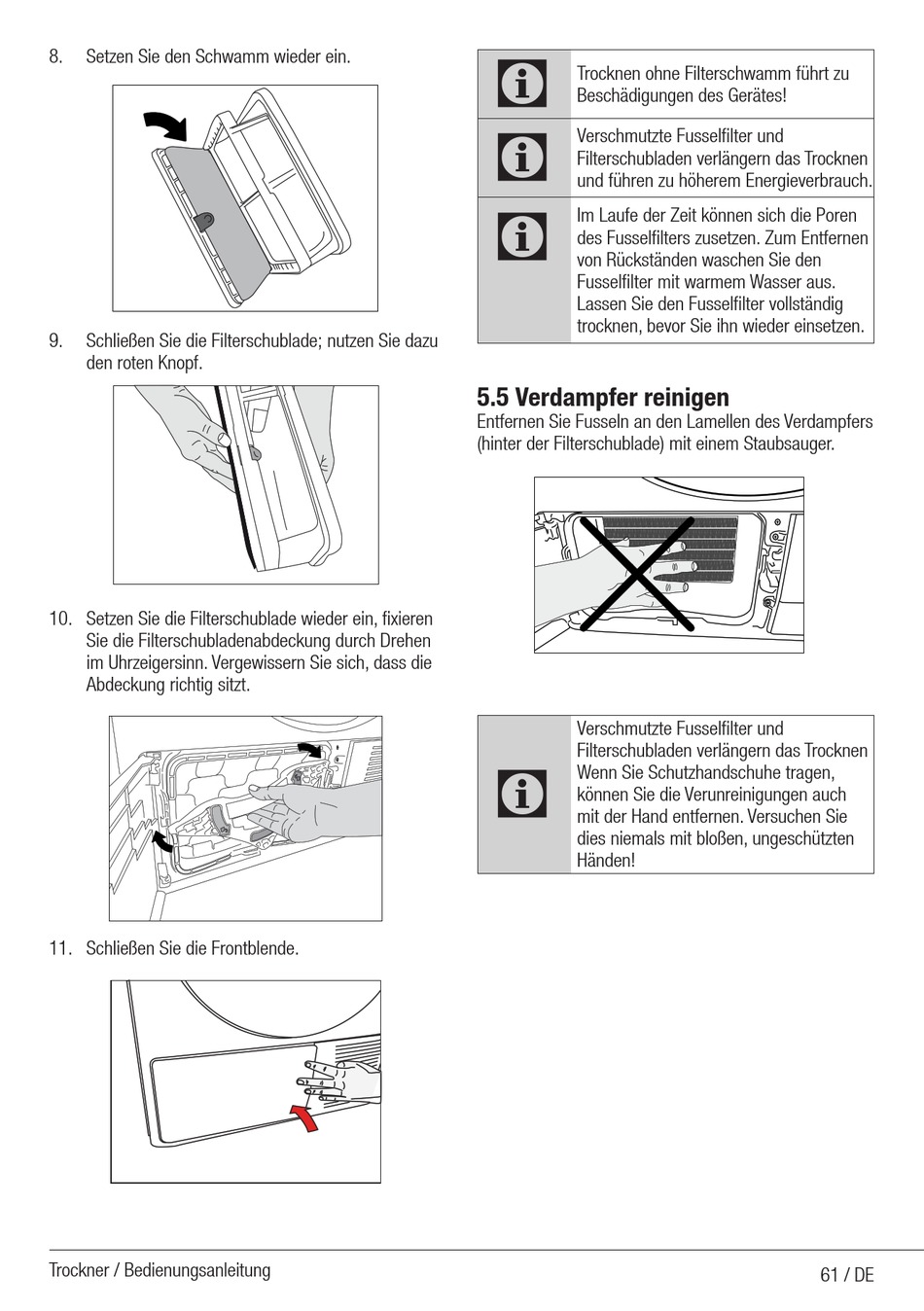 8. Setzen Sie den Schwamm wieder ein.

9. Schließen Sie die Filterschublade; nutzen Sie dazu den roten Knopf.

10. Setzen Sie die Filterschublade wieder ein, fixieren Sie die Filterschubladenabdeckung durch Drehen im Uhrzeigersinn. Vergewissern Sie sich, dass die Abdeckung richtig sitzt.

11. Schließen Sie die Frontblende.

Trocknen ohne Filterschwamm führt zu Beschädigungen des Gerätes!

Verschmutzte Fusselfilter und Filterschubladen verlängern das Trocknen und führen zu höherem Energieverbrauch.

Im Laufe der Zeit können sich die Poren des Fusselfilters zusetzen. Zum Entfernen von Rückständen waschen Sie den Fusselfilter mit warmem Wasser aus. Lassen Sie den Fusselfilter vollständig trocknen, bevor Sie ihn wieder einsetzen.

5.5 Verdampfer reinigen
Entfernen Sie Fusseln an den Lamellen des Verdampfers (hinter der Filterschublade) mit einem Staubsauger.

Verschmutzte Fusselfilter und Filterschubladen verlängern das Trocknen Wenn Sie Schutzhandschuhe tragen, können Sie die Verunreinigungen auch mit der Hand entfernen. Versuchen Sie dies niemals mit bloßen, ungeschützten Händen!

Trockner / Bedienungsanleitung

61 / DE