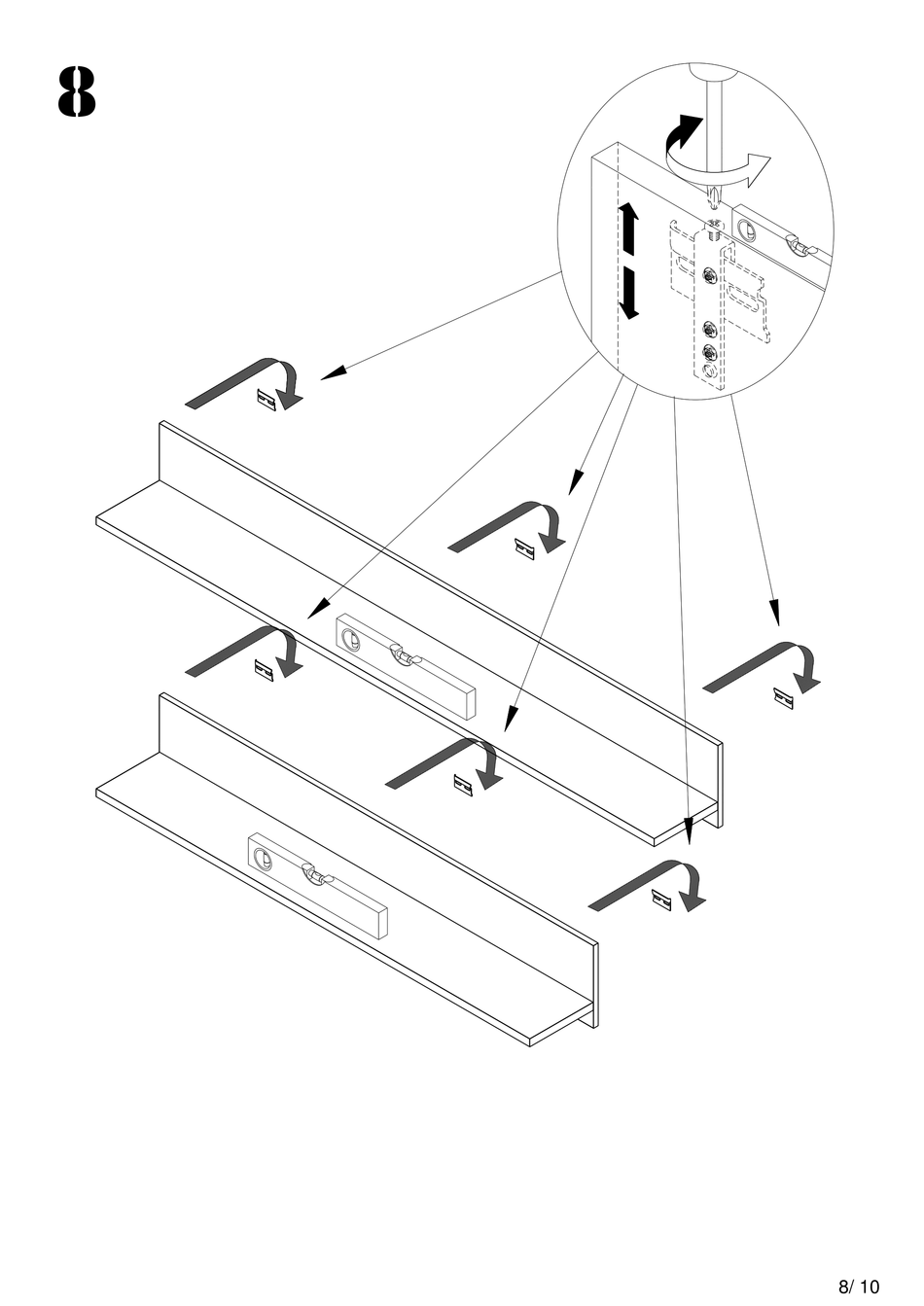 8

8/ 10