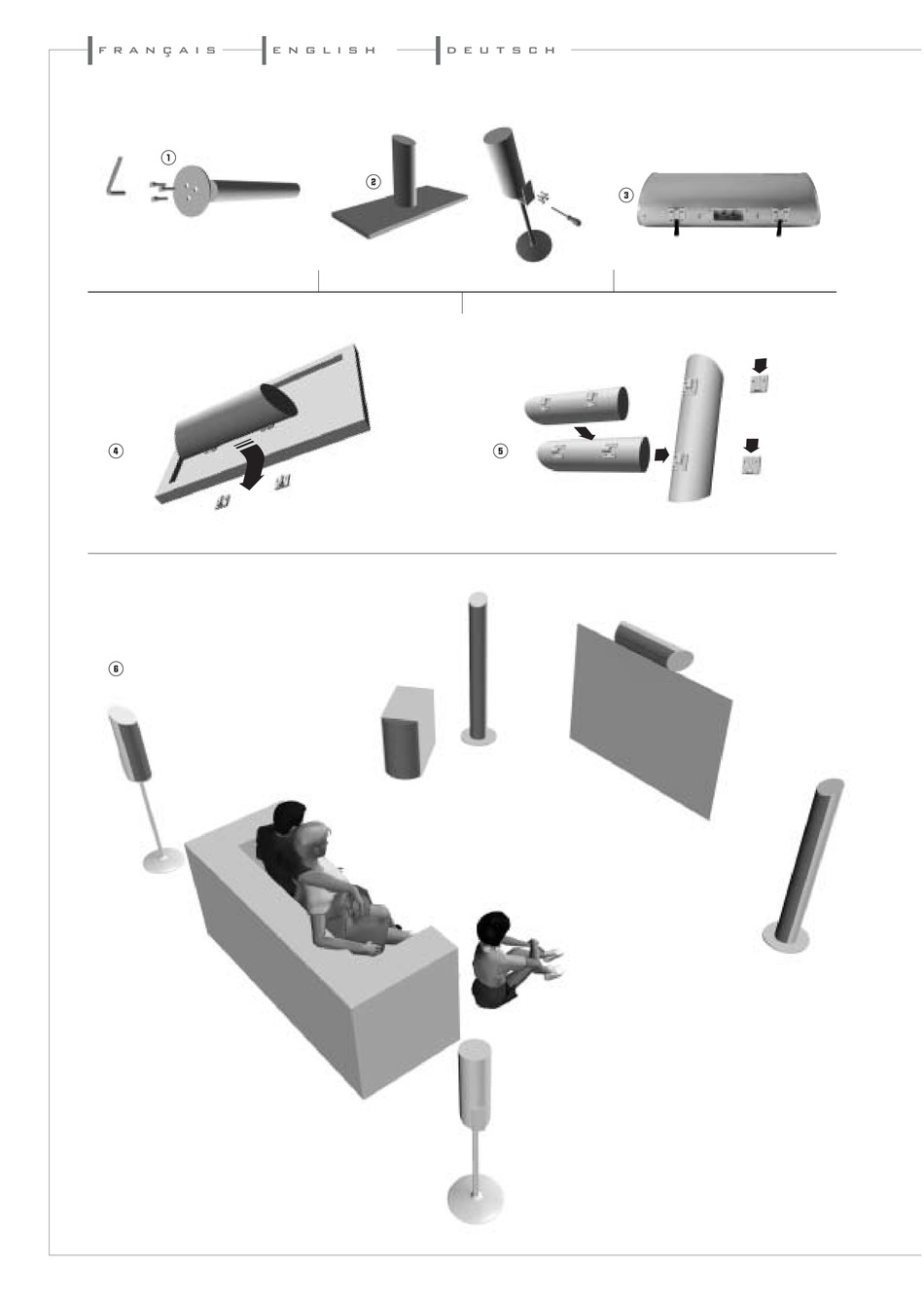 FRANÇAIS ENGLISH DEUTSCH

1

2

3

4

5

6