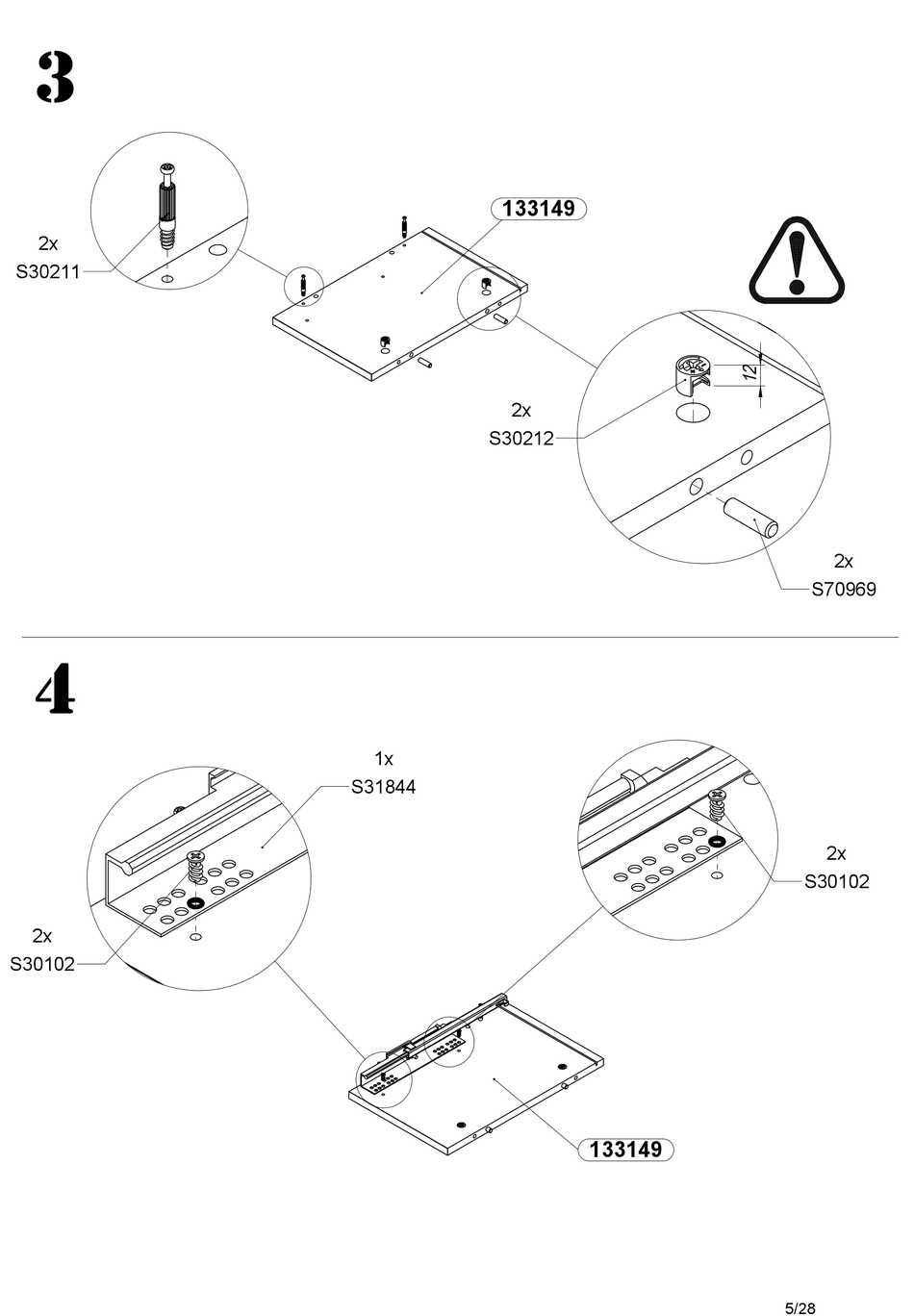 3

2x
S30211

133149

2x
S30212

12

2x
S70969

4

1x
S31844

2x
S30102

2x
S30102

133149

5/28