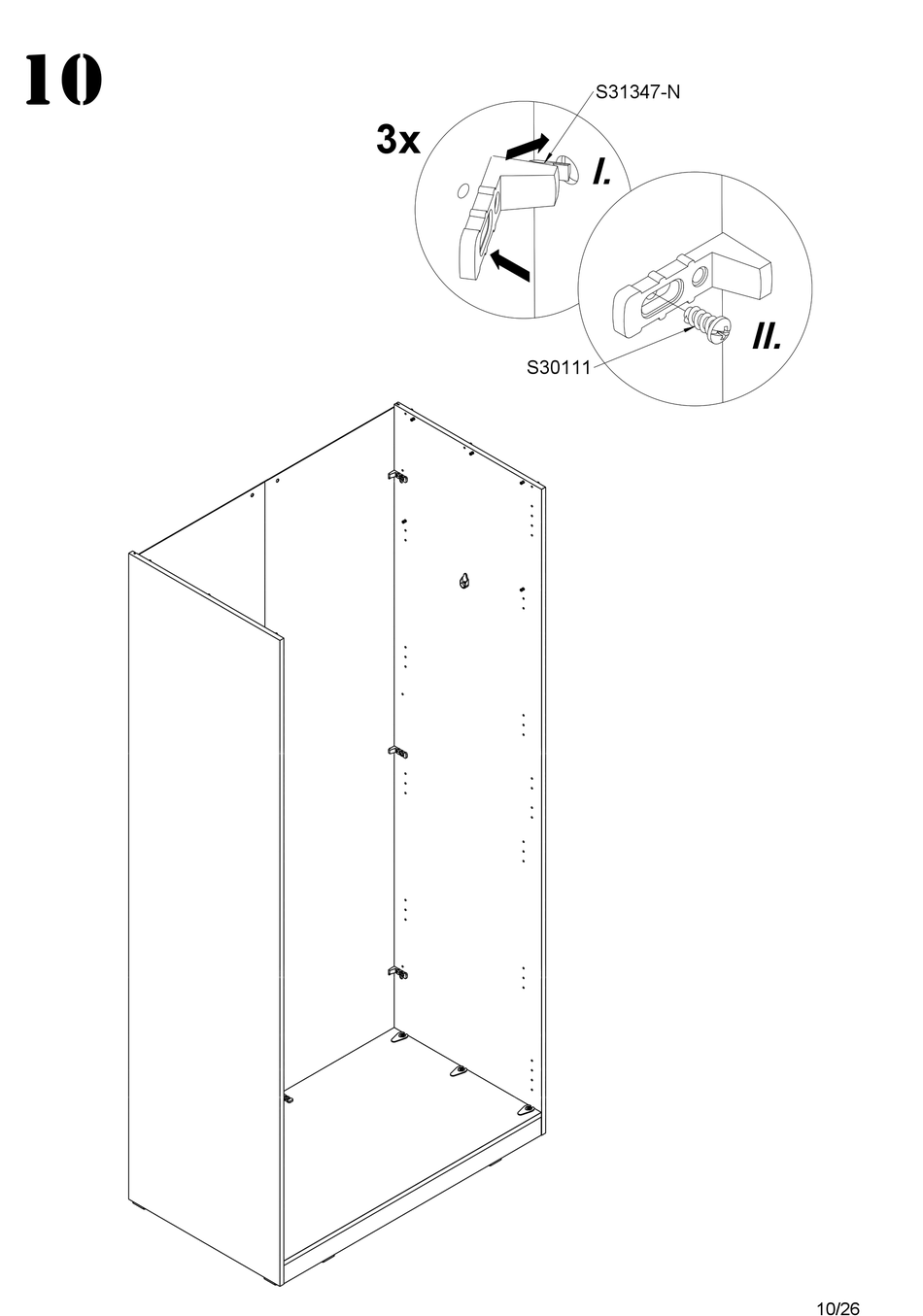 10

3x

S31347-N

I.

II.

S30111

10/26