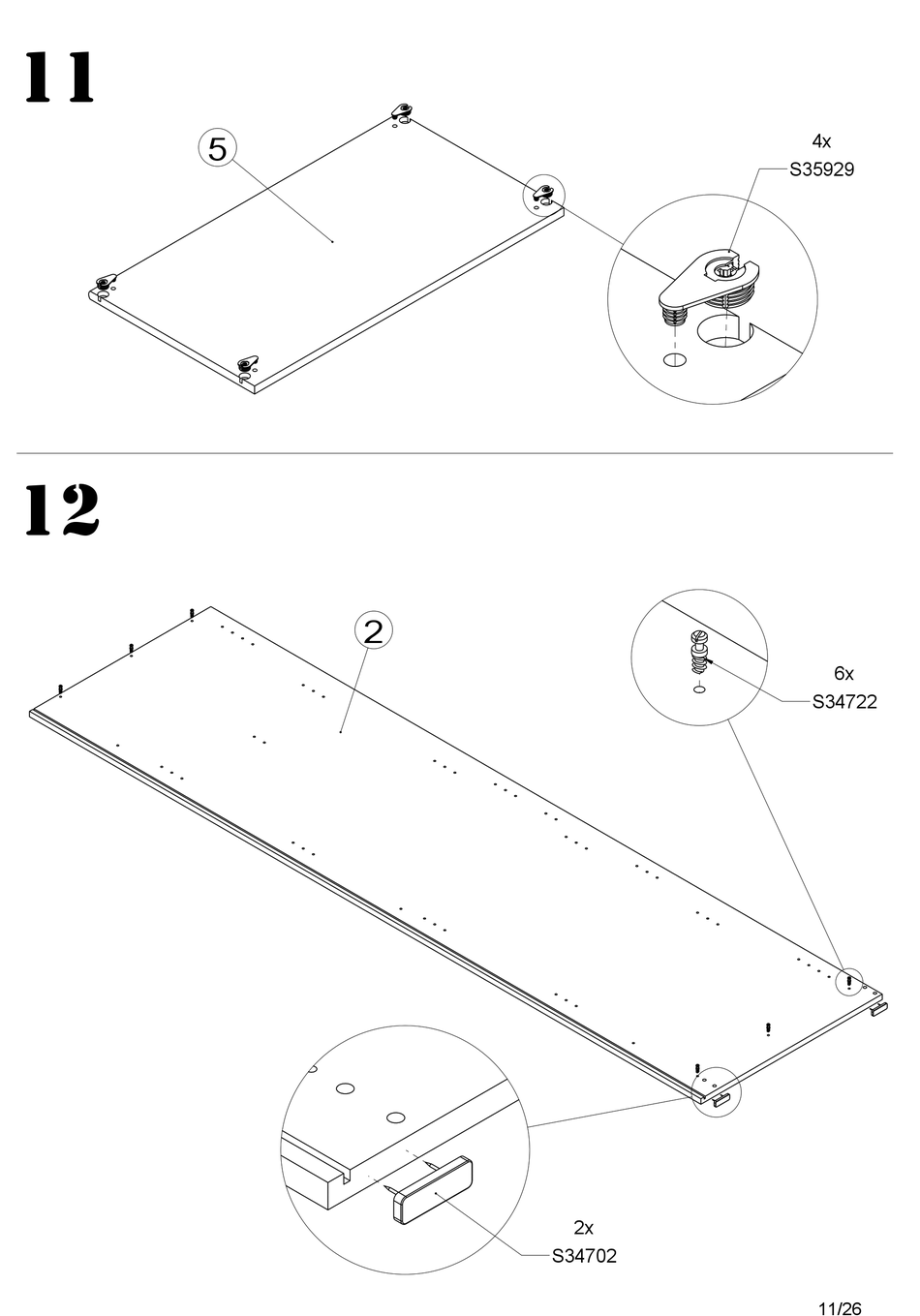 11

5

4x
S35929

12

2

6x
S34722

2x
S34702

11/26