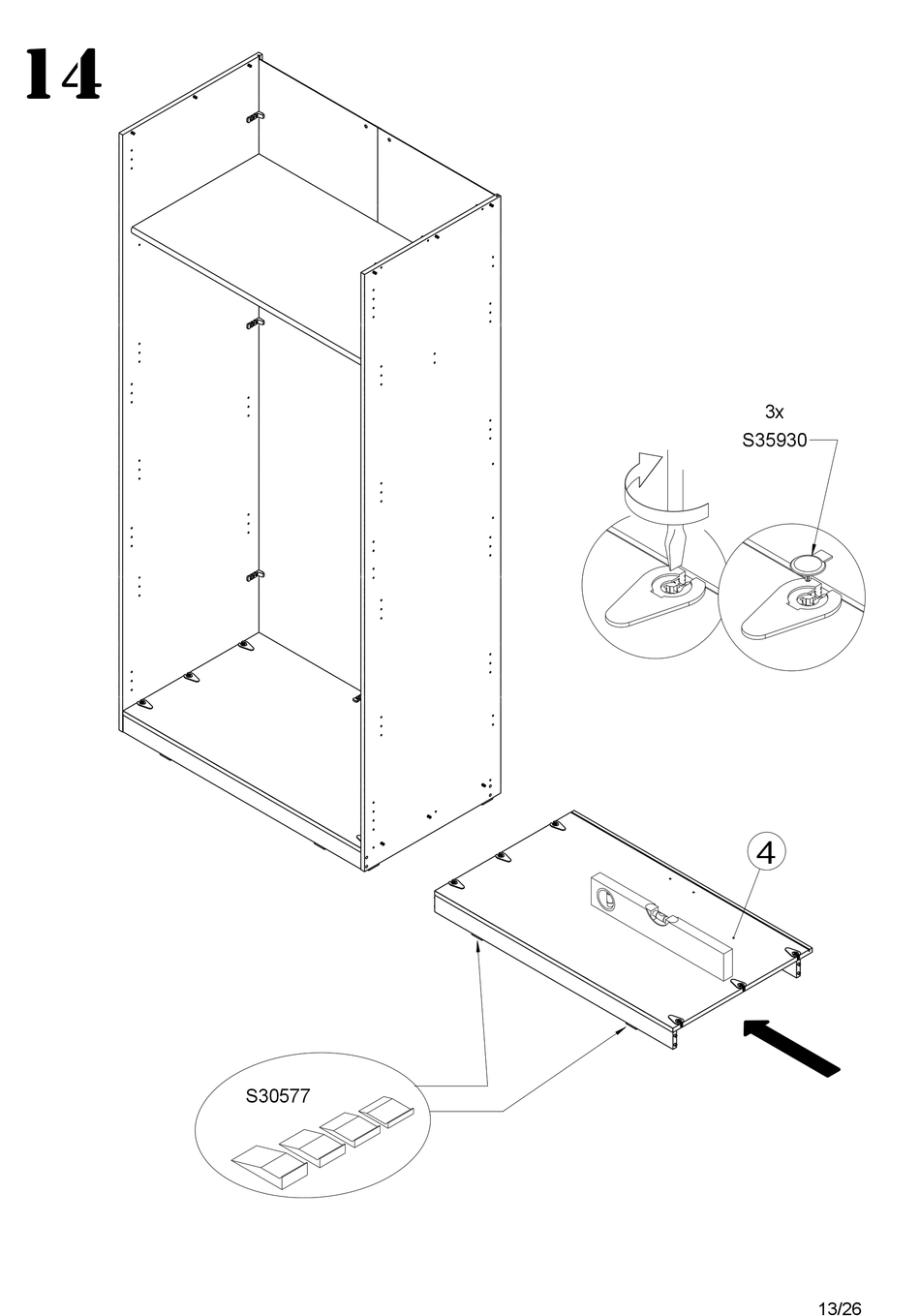 14

3x
S35930

4

S30577

13/26