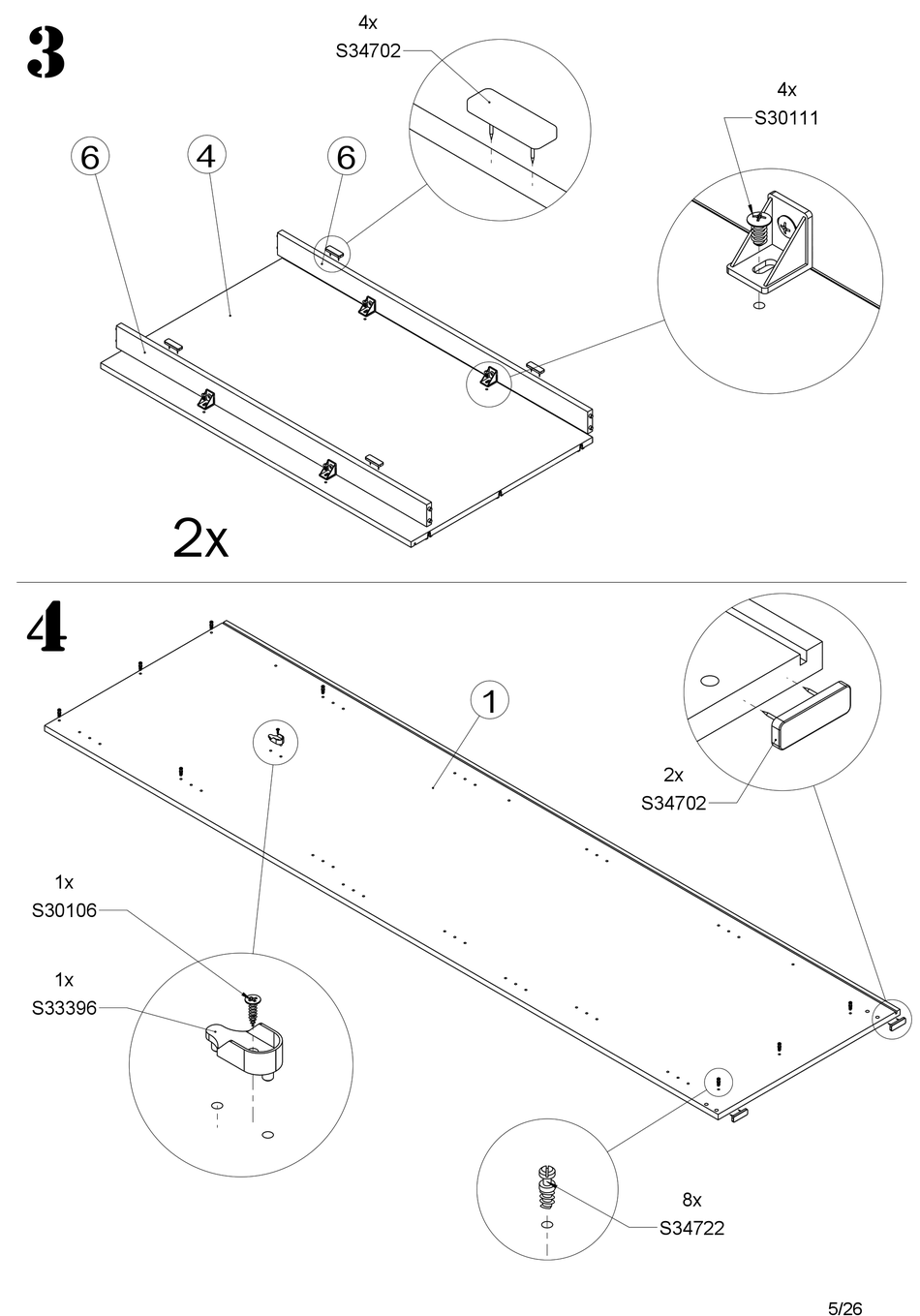 3

4x
S34702

4x
S30111

6

4

6

2x

4

1

2x
S34702

1x
S30106

1x
S33396

8x
S34722

5/26