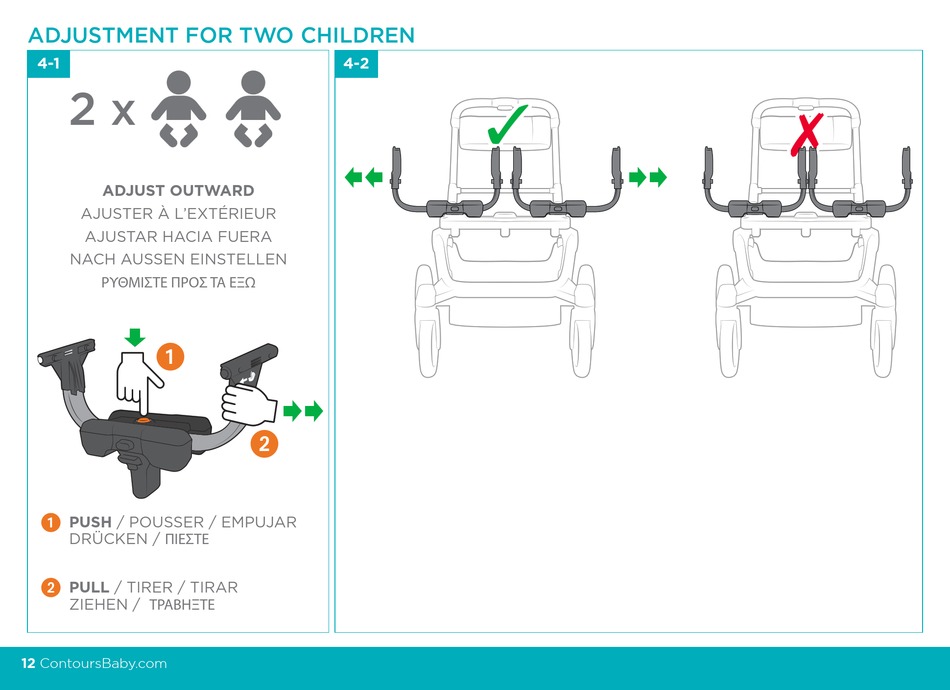 ADJUSTMENT FOR TWO CHILDREN

4-1

2 x

ADJUST OUTWARD
AJUSTER À L'EXTÉRIEUR
AJUSTAR HACIA FUERA
NACH AUSSEN EINSTELLEN
ΡΥΘΜΙΣΤΕ ΠΡΟΣ ΤΑ ΕΞΩ

1

2

1 PUSH / POUSSER / EMPUJAR DRÜCKEN / ΠΙΕΣΤΕ

2 PULL / TIRER / TIRAR ZIEHEN / ΤΡΑΒΗΞΤΕ

4-2

12 ContoursBaby.com