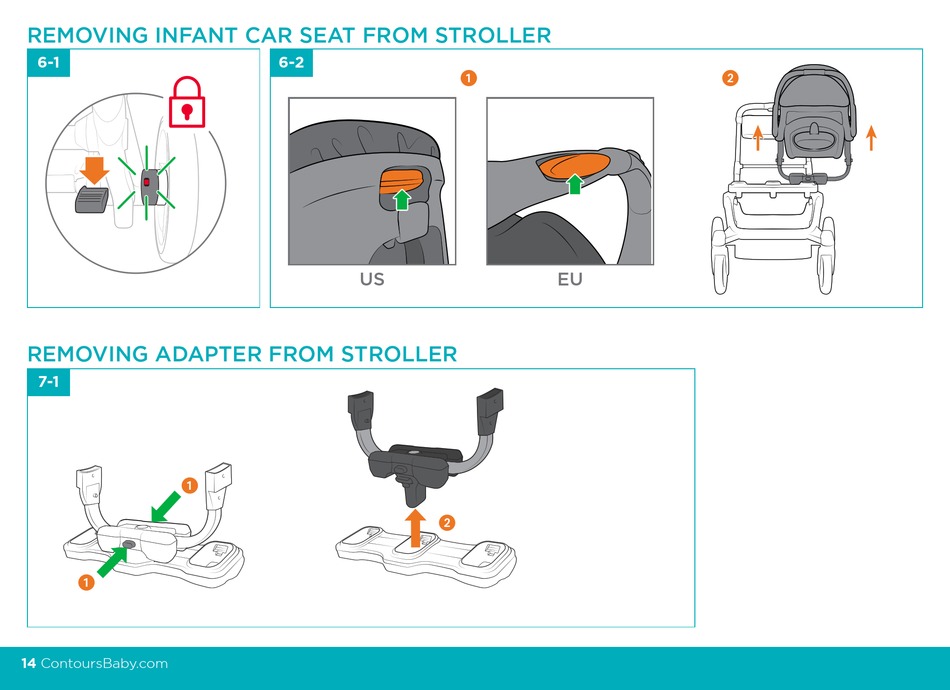 REMOVING INFANT CAR SEAT FROM STROLLER

6-1

6-2

1

US

EU

2

REMOVING ADAPTER FROM STROLLER

7-1

1

1

2

14 ContoursBaby.com