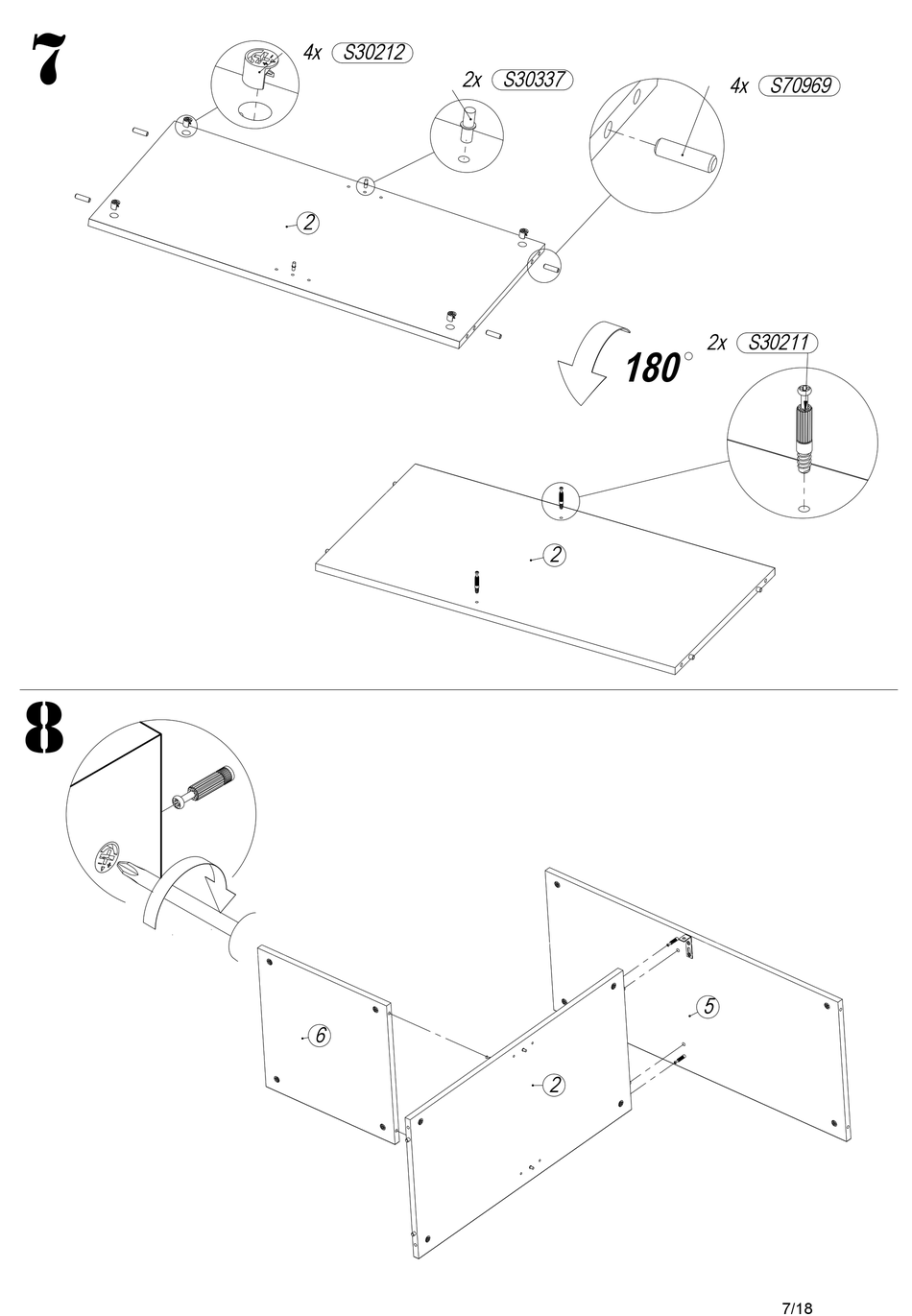 7

4x S30212

2x S30337

4x S70969

2

180°

2x S30211

2

8

6

2

5

7/18