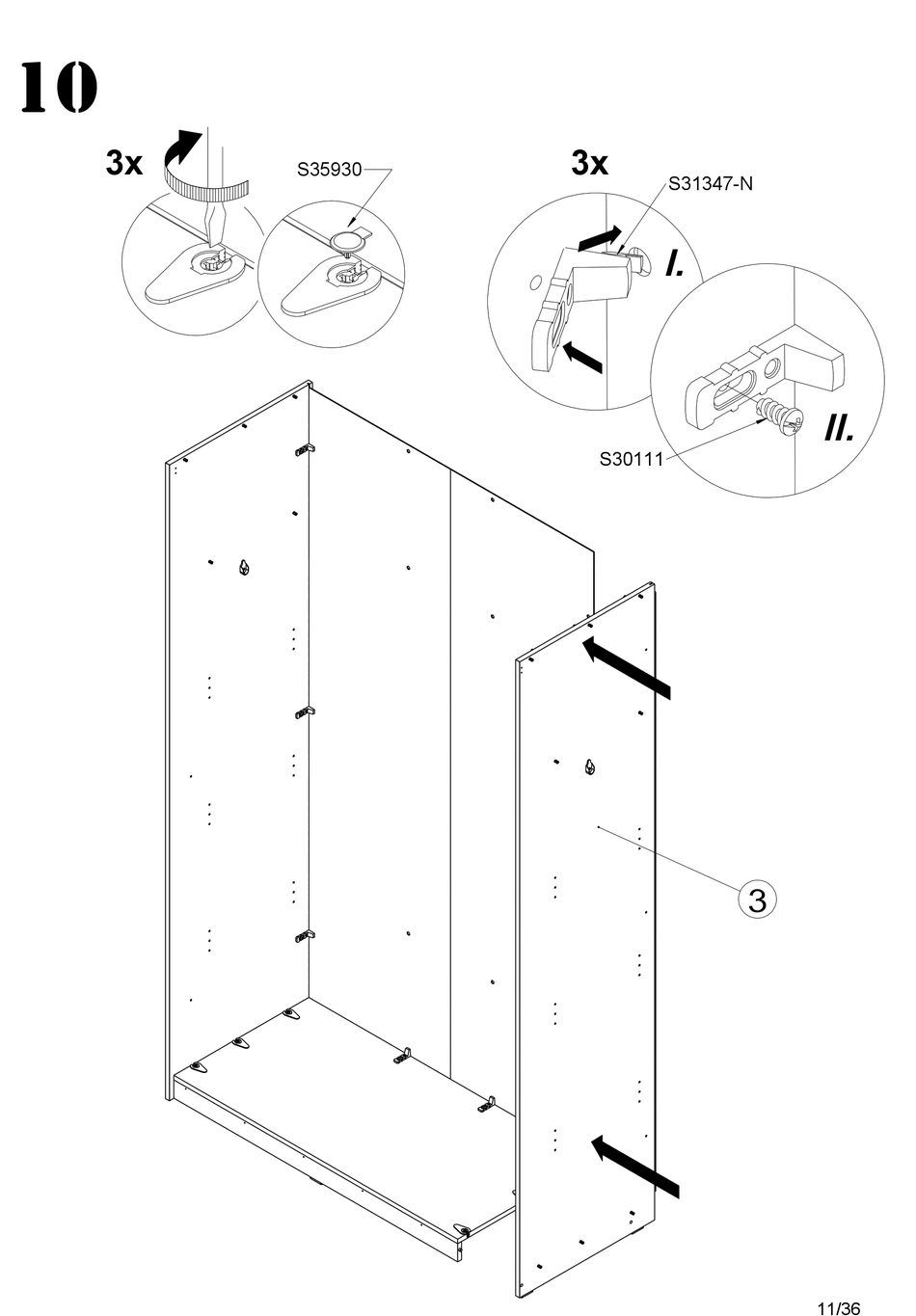 10

3x

S35930

3x

S31347-N

I.

II.

S30111

3

11/36