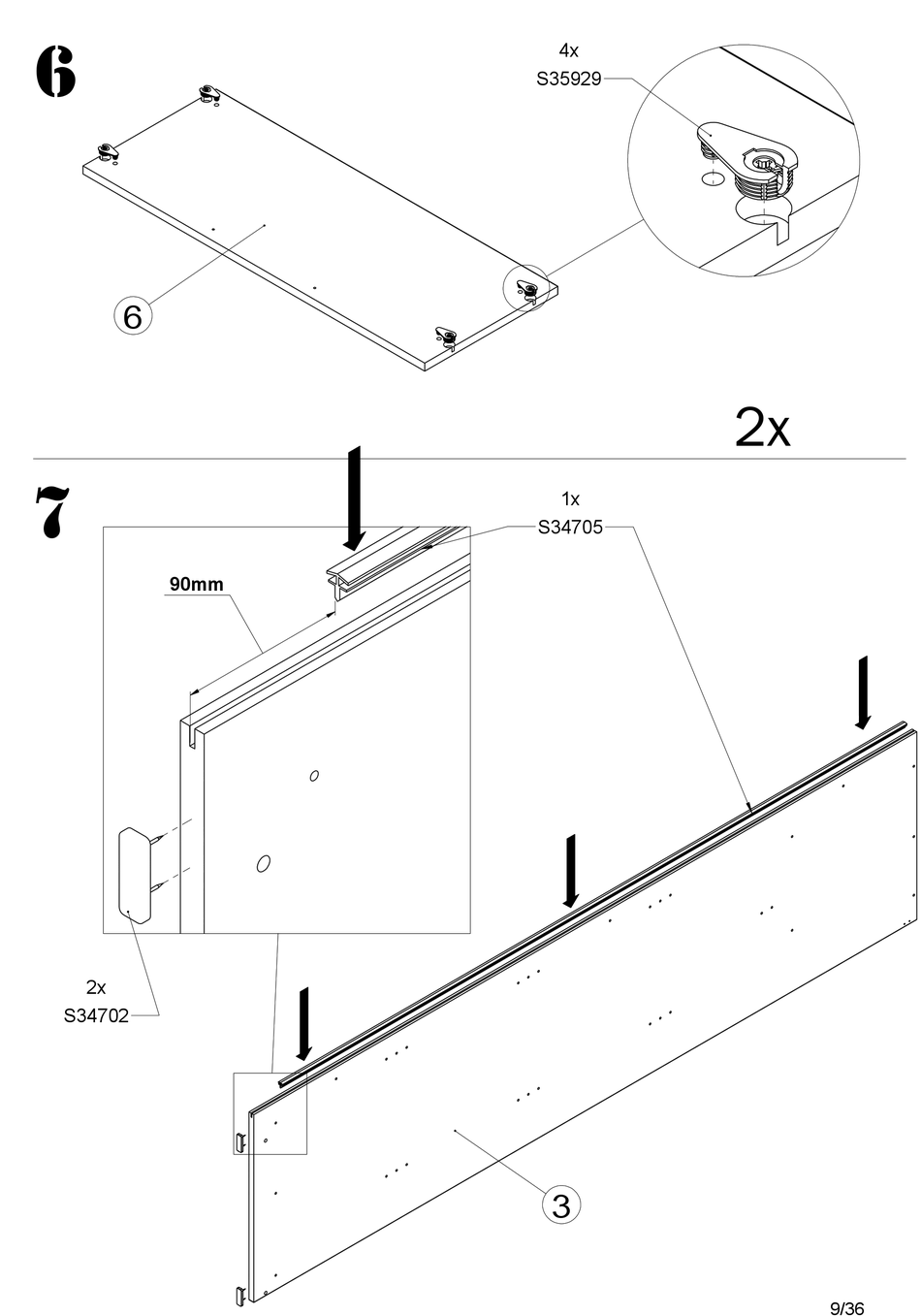 6

4x
S35929

6

2x

7

1x
S34705

90mm

2x
S34702

3

9/36