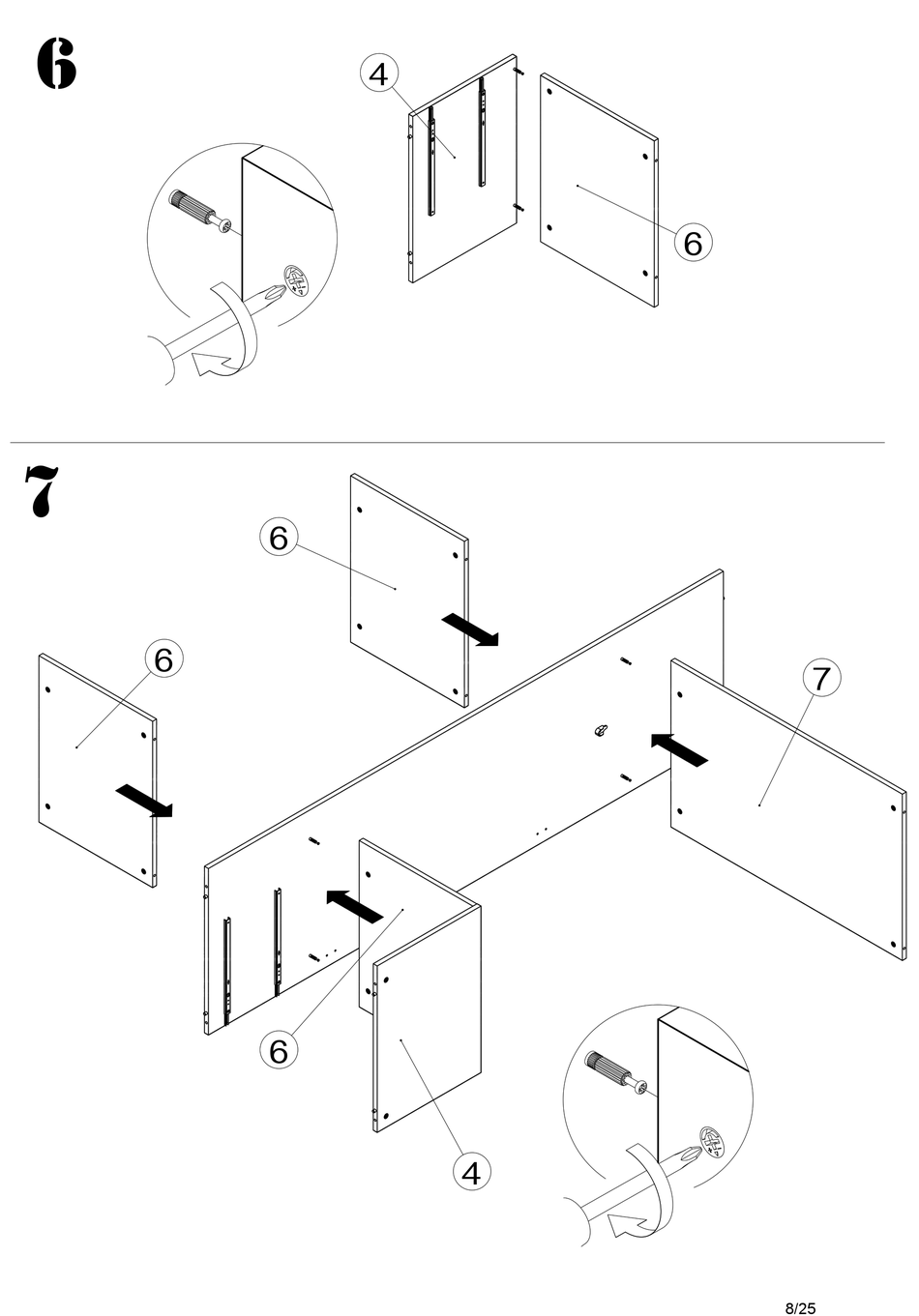 6

4

6

7

6

6

7

6

4

8/25