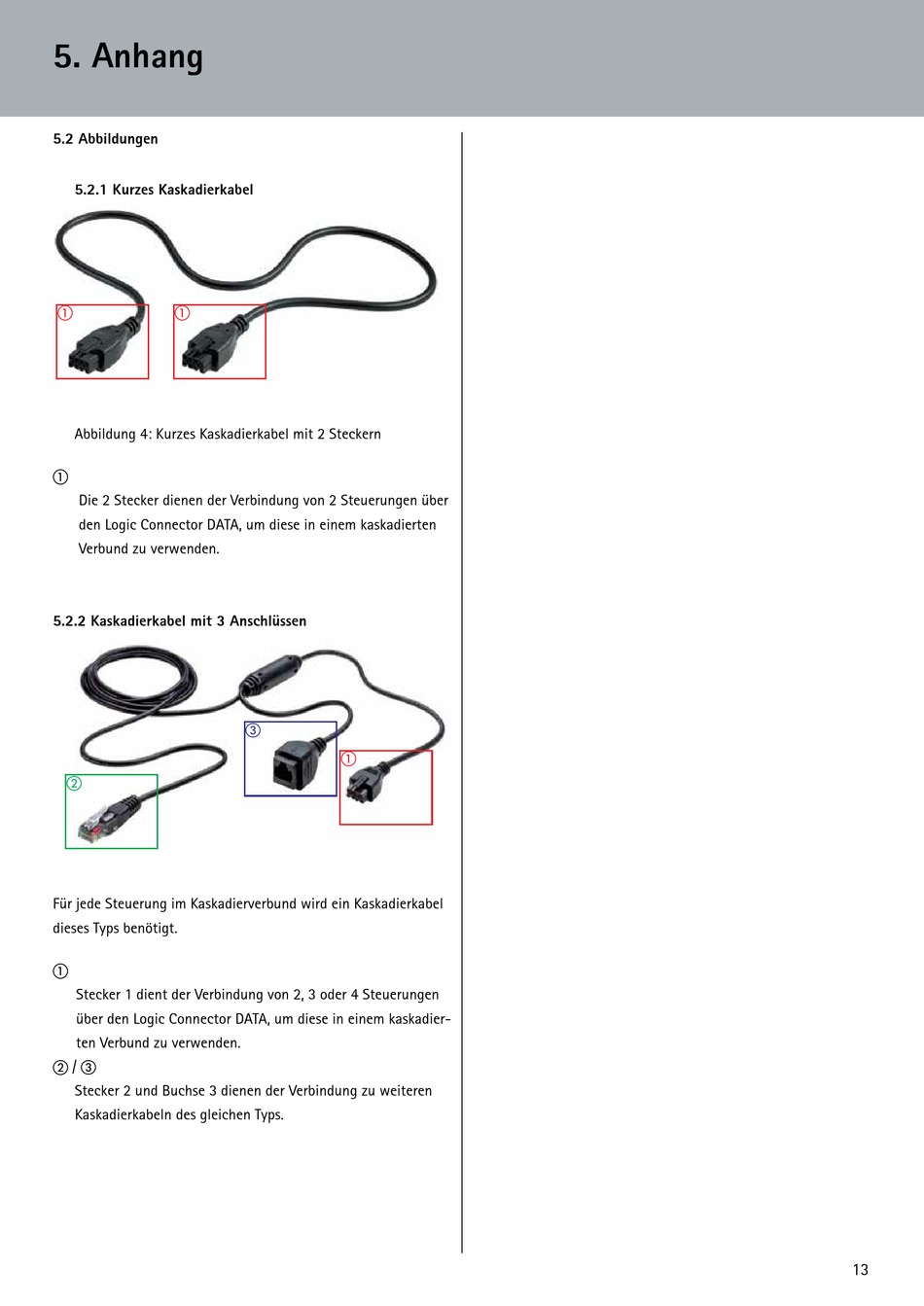 5. Anhang

5.2 Abbildungen

5.2.1 Kurzes Kaskadierkabel

①
①

Abbildung 4: Kurzes Kaskadierkabel mit 2 Steckern

①

Die 2 Stecker dienen der Verbindung von 2 Steuerungen über den Logic Connector DATA, um diese in einem kaskadierten Verbund zu verwenden.

5.2.2 Kaskadierkabel mit 3 Anschlüssen

③
①
②

Für jede Steuerung im Kaskadierverbund wird ein Kaskadierkabel dieses Typs benötigt.

①

Stecker 1 dient der Verbindung von 2, 3 oder 4 Steuerungen über den Logic Connector DATA, um diese in einem kaskadierten Verbund zu verwenden.

② / ③

Stecker 2 und Buchse 3 dienen der Verbindung zu weiteren Kaskadierkabeln des gleichen Typs.

13